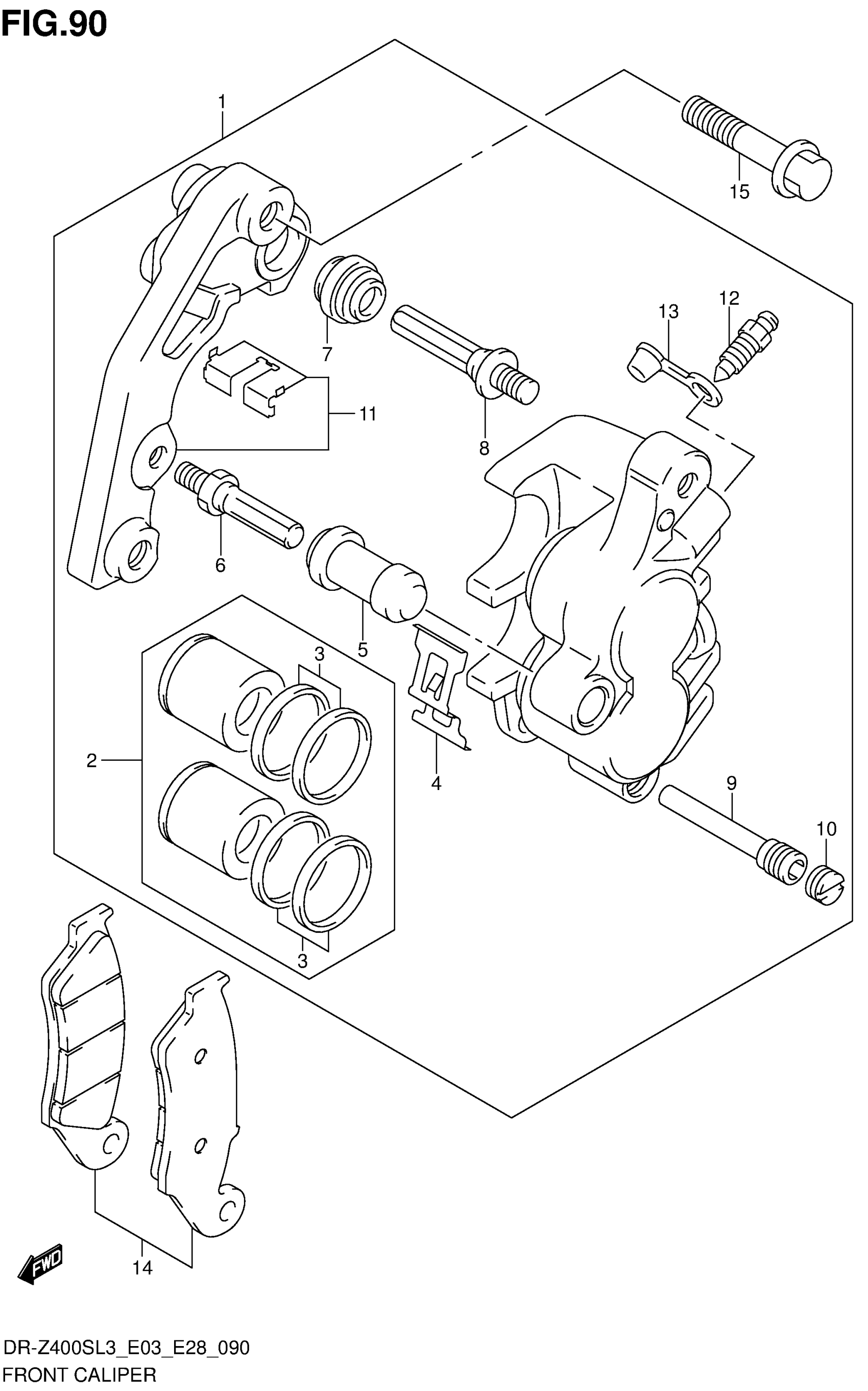 FIG.90

1
15
7
13
12
11
8
6
5
3
2
4
9
10
3
14
FWD

DR-Z400SL3_E03_E28_090
FRONT CALIPER