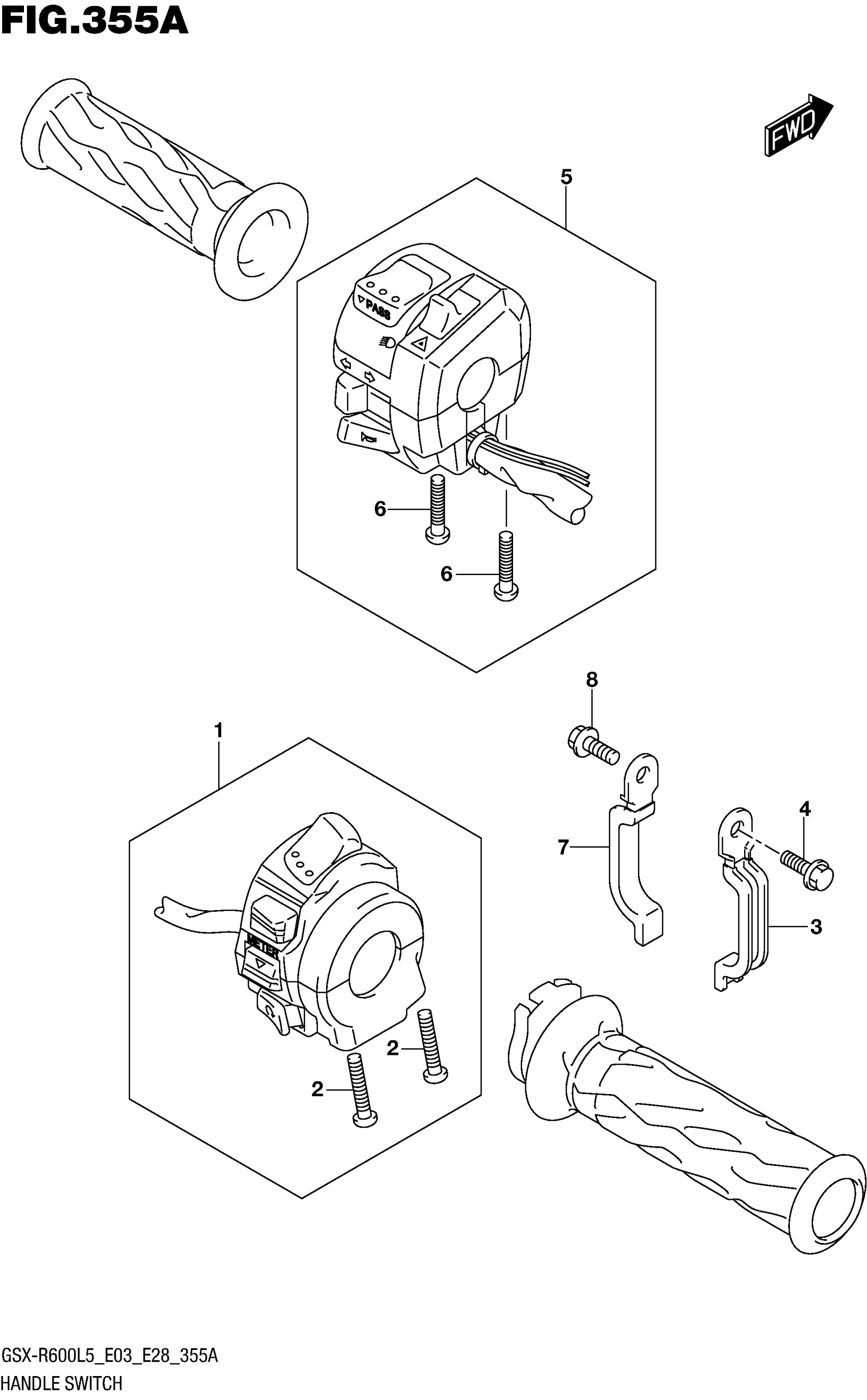 FIG.355A

FWD

5

PASS

6

6

8

1

7

4

3

METER

2

2

GSX-R600L5_E03_E28_355A
HANDLE SWITCH