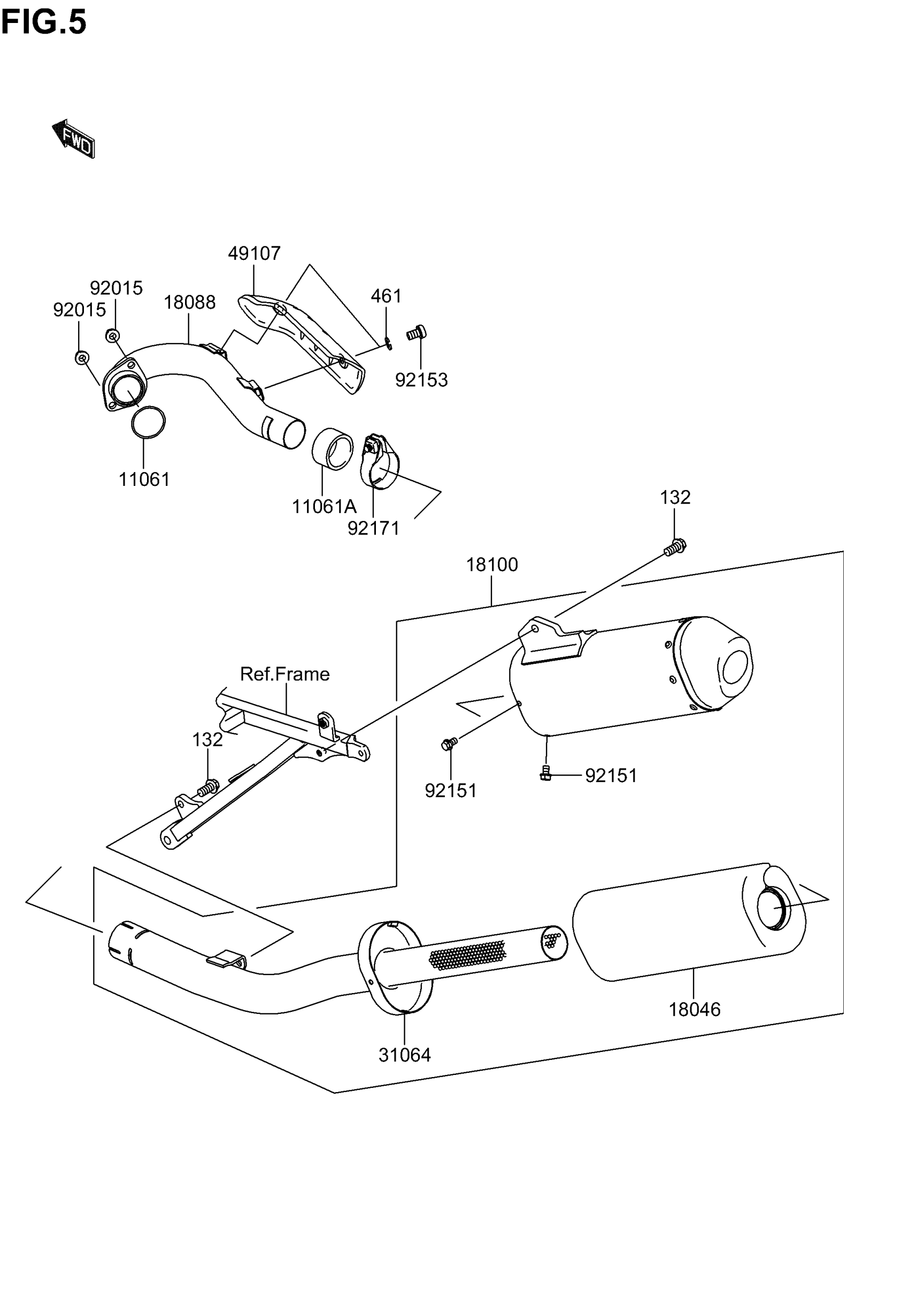 FIG.5

FWD

49107
92015
92015
18088
461
92153
11061
11061A
92171
132
18100
Ref.Frame
132
92151
92151
18046
31064