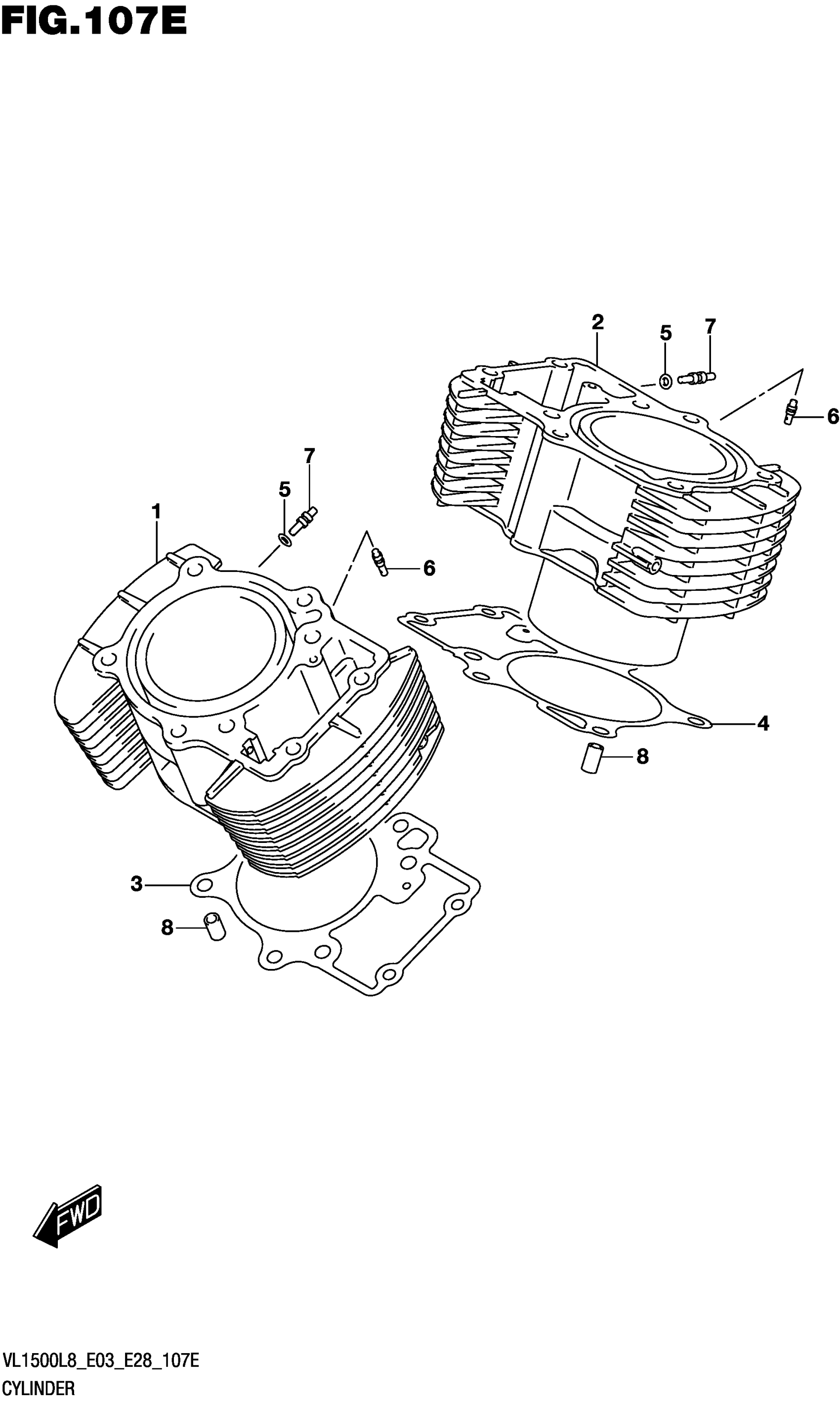 FIG.107E

2
5
7
6
7
5
1
6
4
8
3
8

FWD

VL1500L8_E03_E28_107E
CYLINDER