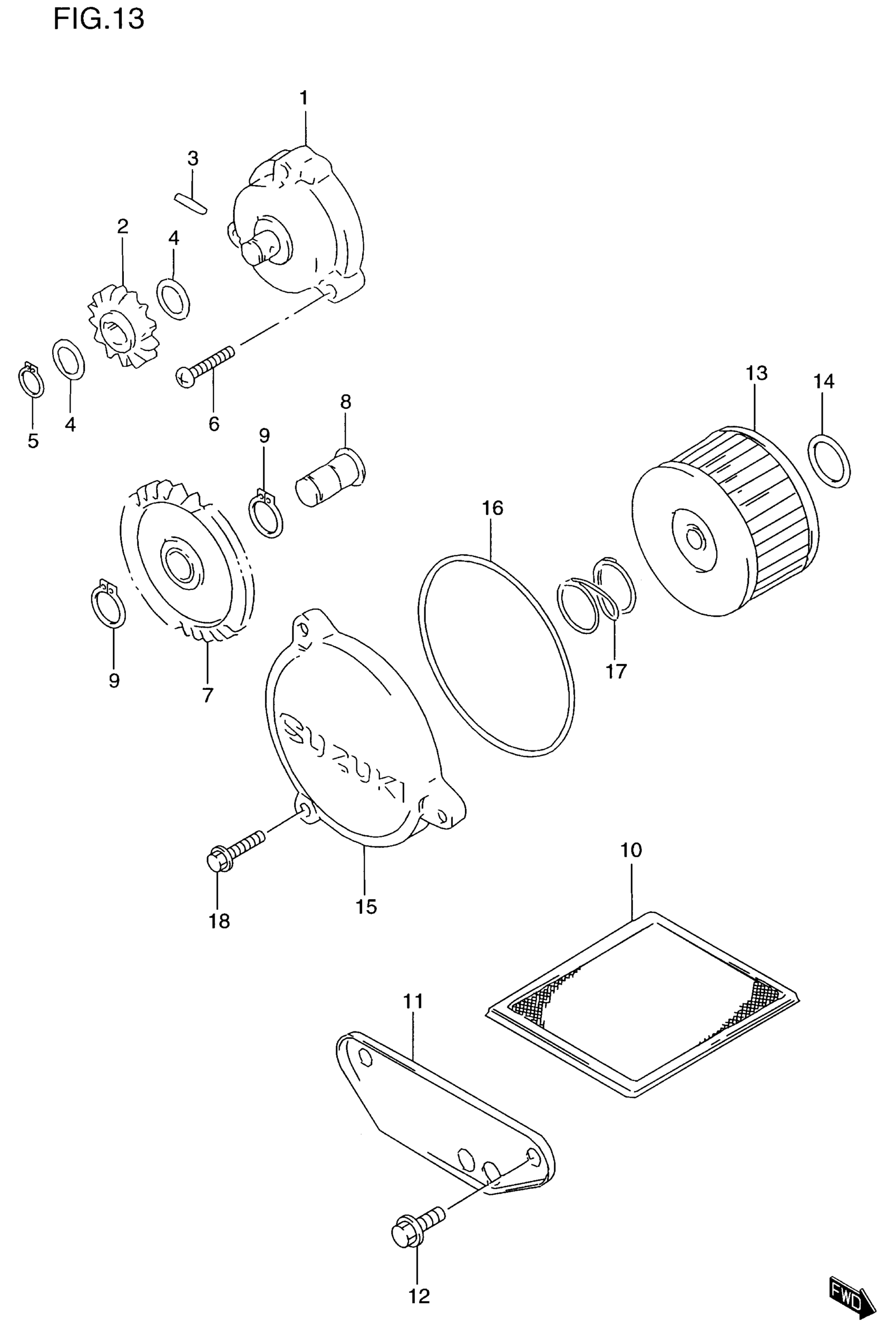 FIG.13

1

3

2

4

5

4

6

8

9

13

14

16

9

7

17

SUZUKI

18

15

10

11

12

FWD