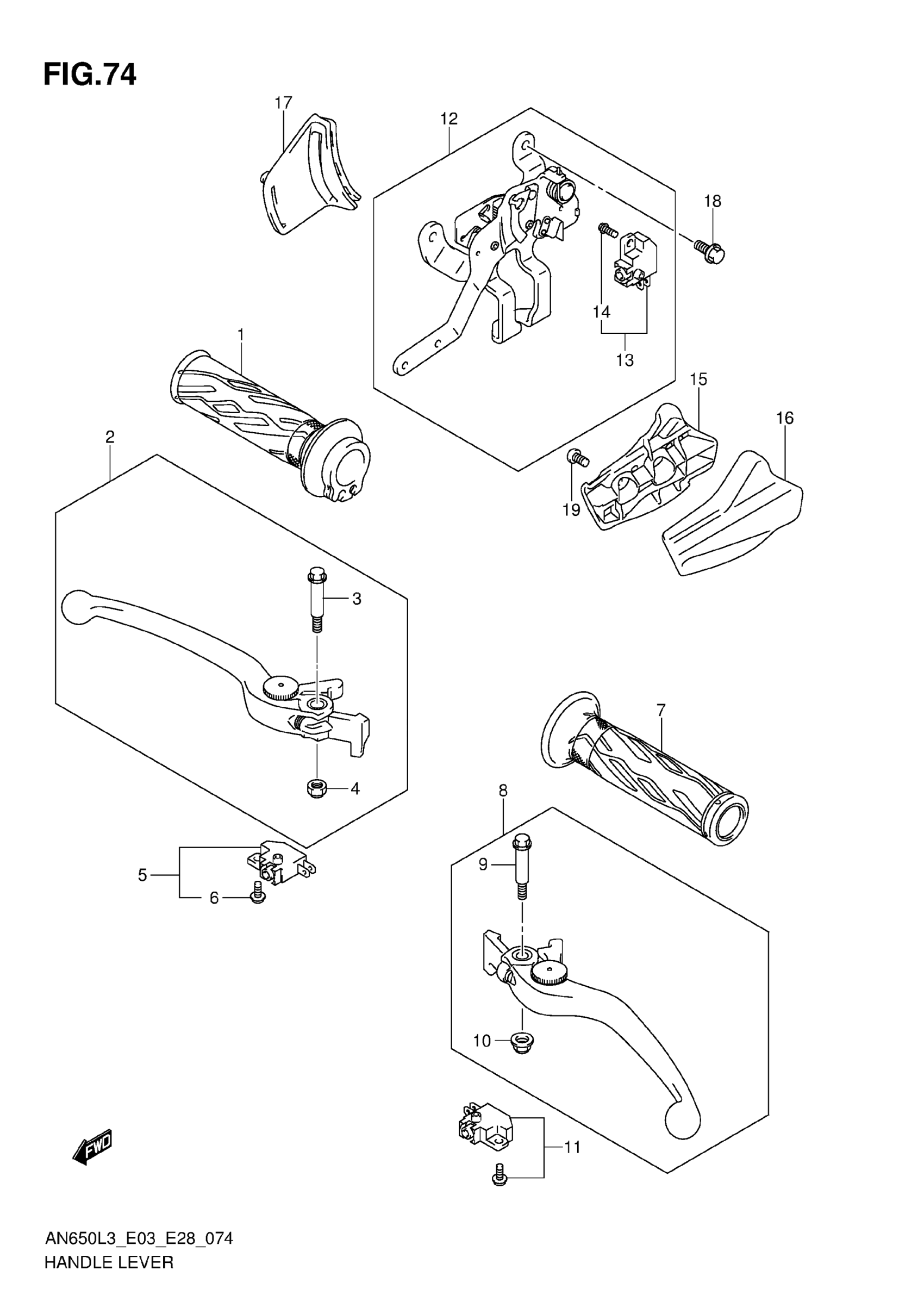 FIG.74

17

12

18

14

13

1

15

16

2

19

3

4

7

8

5

6

9

10

11

FWD

AN650L3_E03_E28_074
HANDLE LEVER