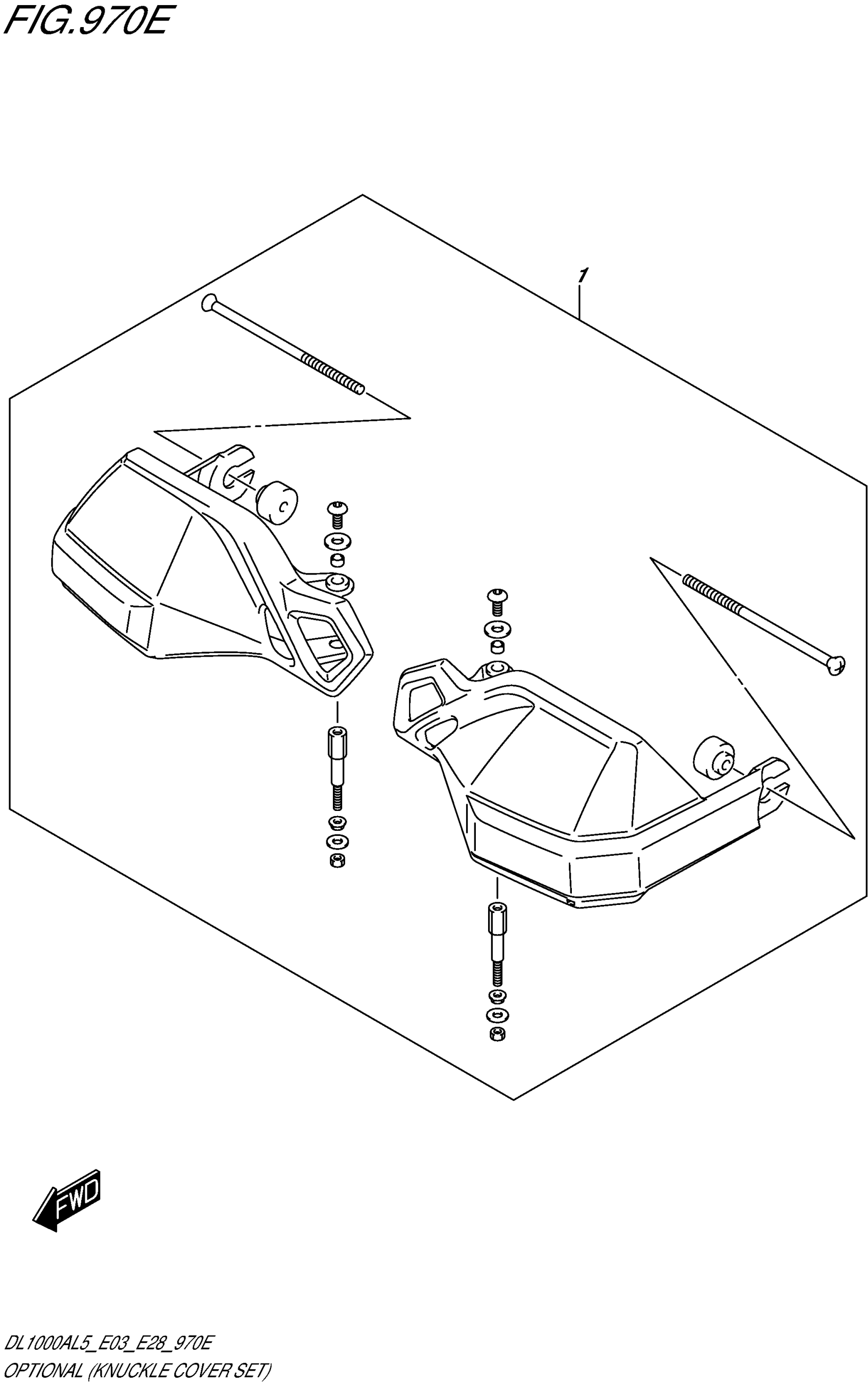 FIG.970E

1

FWD

DL1000AL5_E03_E28_970E
OPTIONAL (KNUCKLE COVER SET)