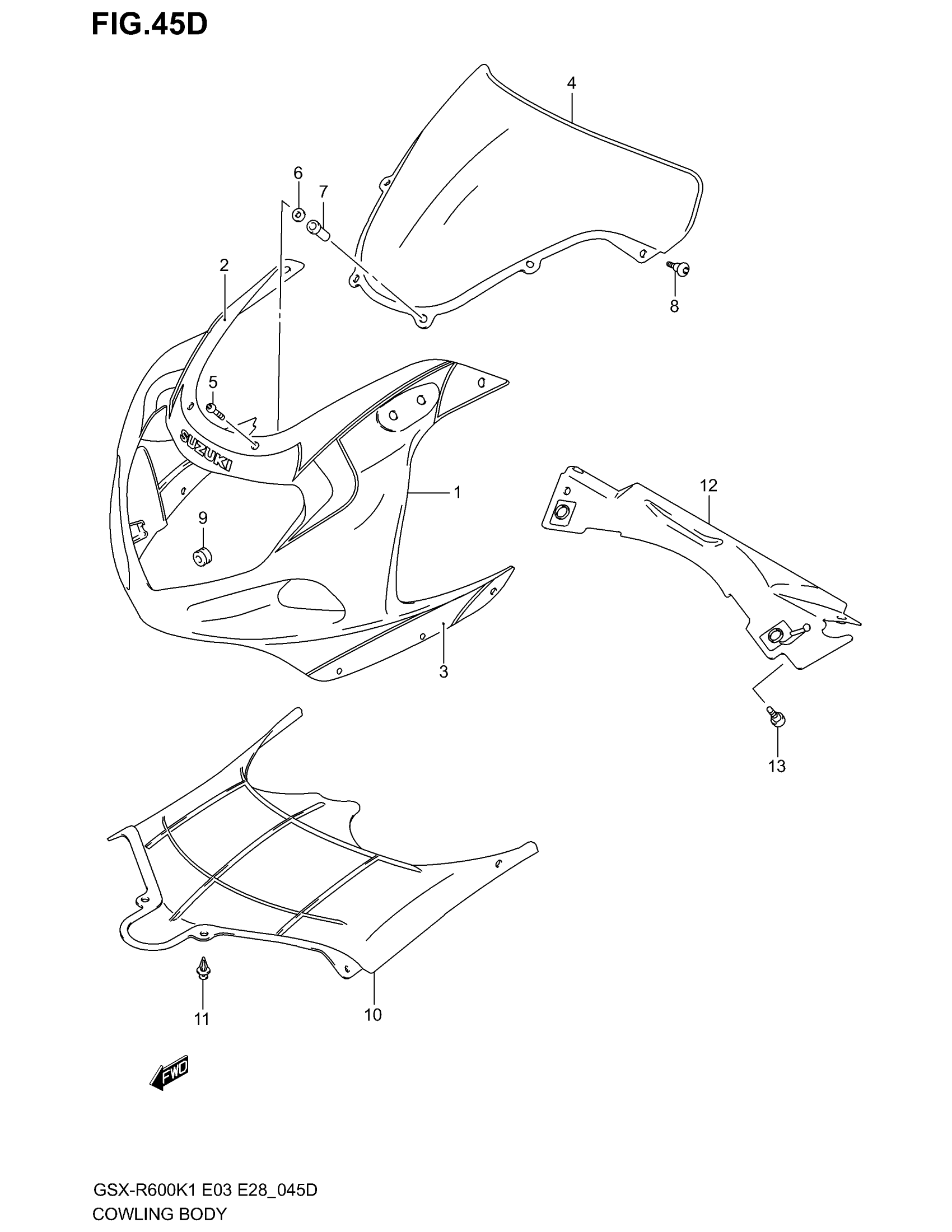 FIG.45D

4

6

7

2

8

5

SUZUKI

1

12

9

3

13

11

10

FWD

GSX-R600K1 E03 E28_045D
COWLING BODY