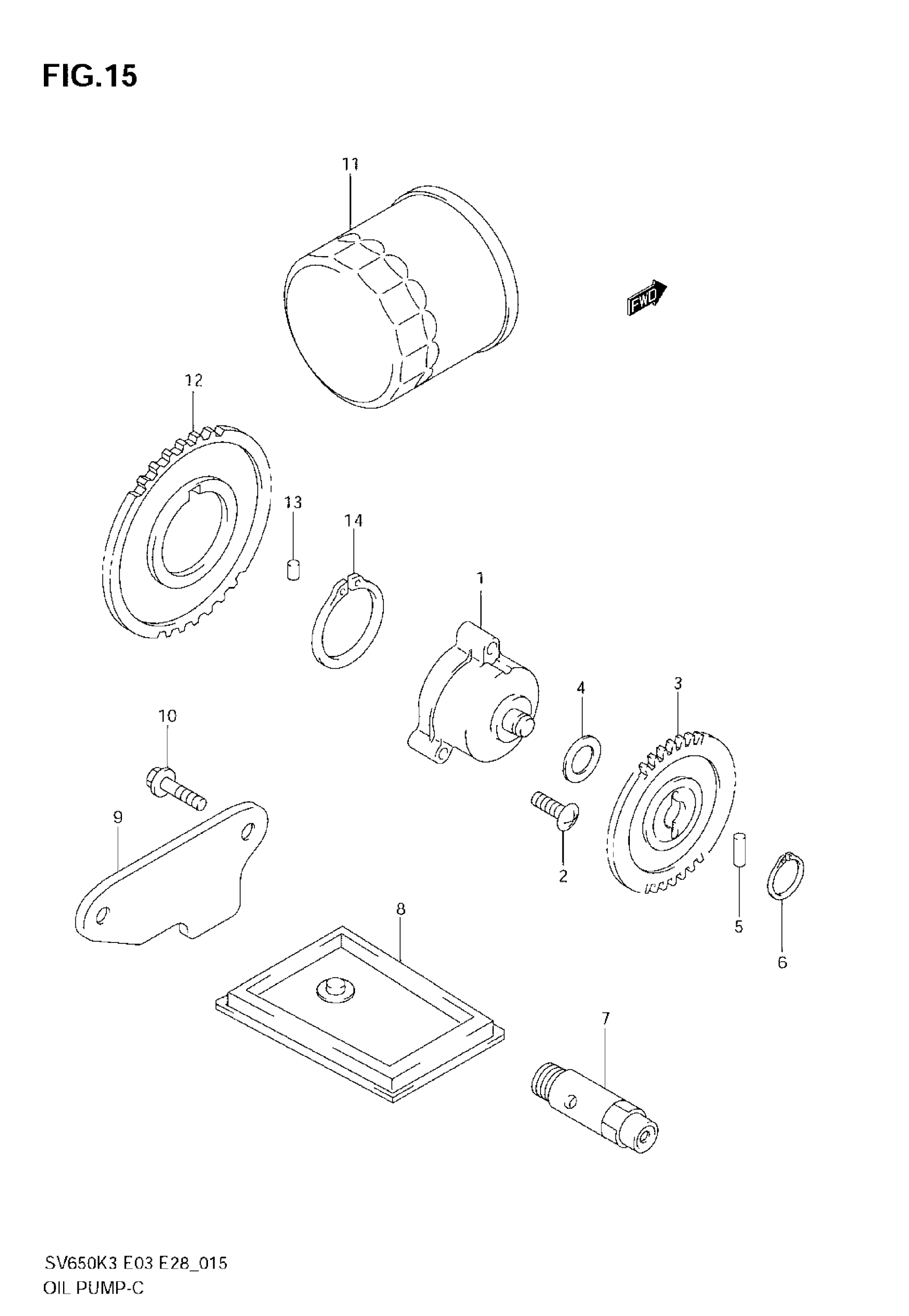 FIG.15

11

FWD

12

13

14

1

4

3

10

9

2

5

6

8

7

SV650K3 E03 E28_015
OIL PUMP-C