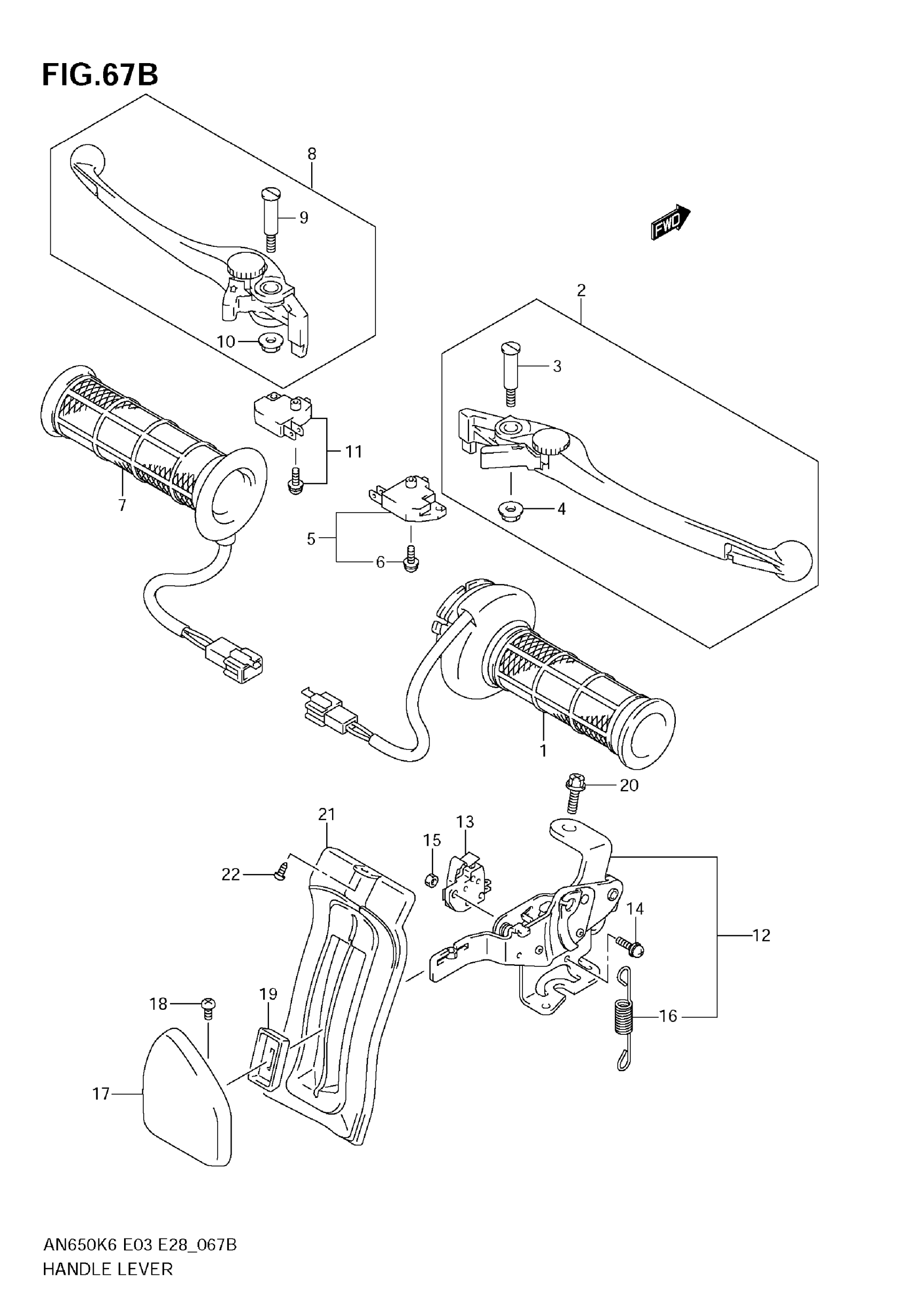 FIG.67B

8
9
FWD
10
2
3
11
7
4
5
6
1
20
21
13
15
22
14
12
18
19
16
17

AN650K6 E03 E28_067B
HANDLE LEVER