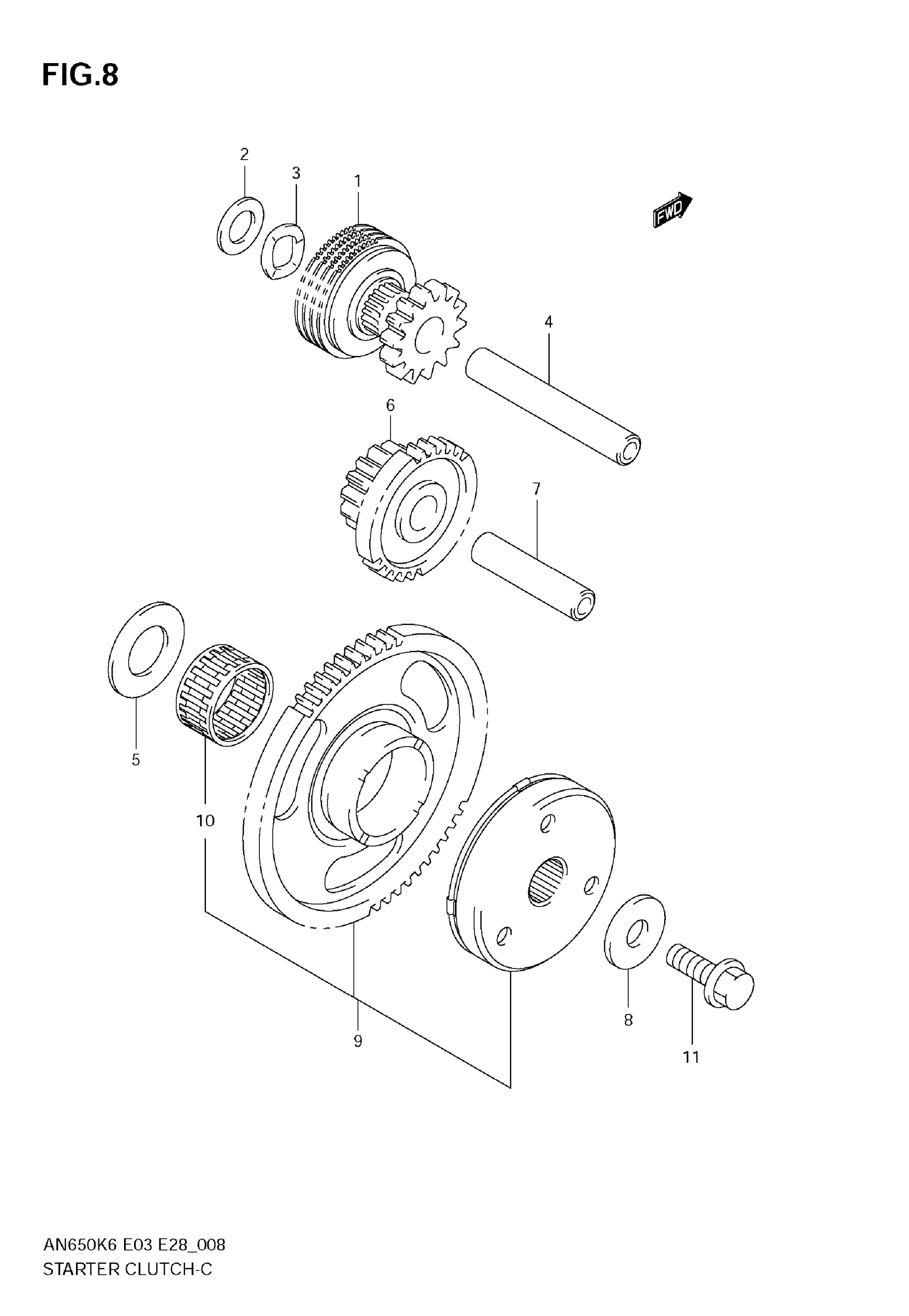 FIG.8

2
3
1
FWD
4
6
7
5
10
9
8
11

AN650K6 E03 E28_008
STARTER CLUTCH-C