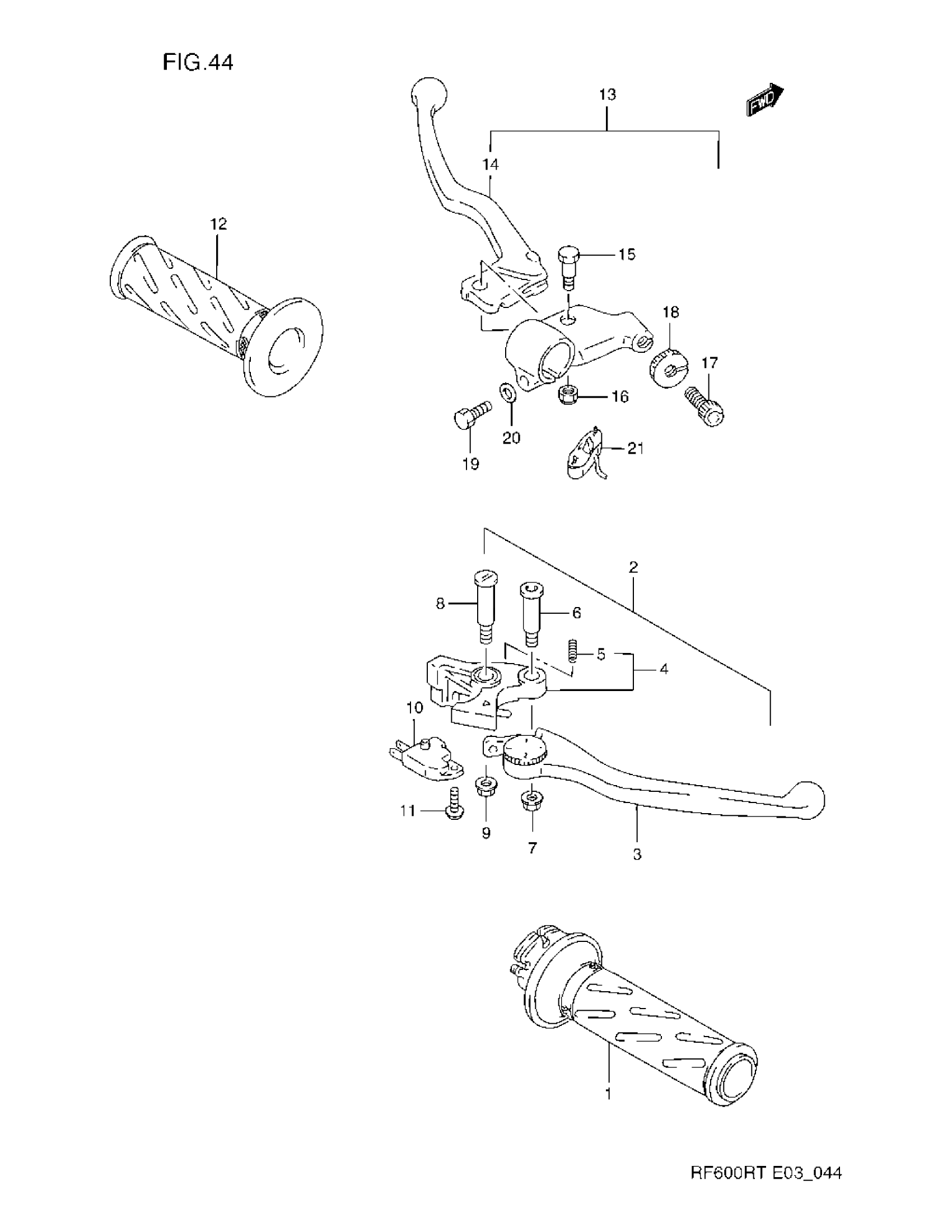 FIG.44

13

FWD

14

12

15

18

17

16

20

19

21

2

8

6

5

4

10

11

9

7

3

1

RF600RT E03_044