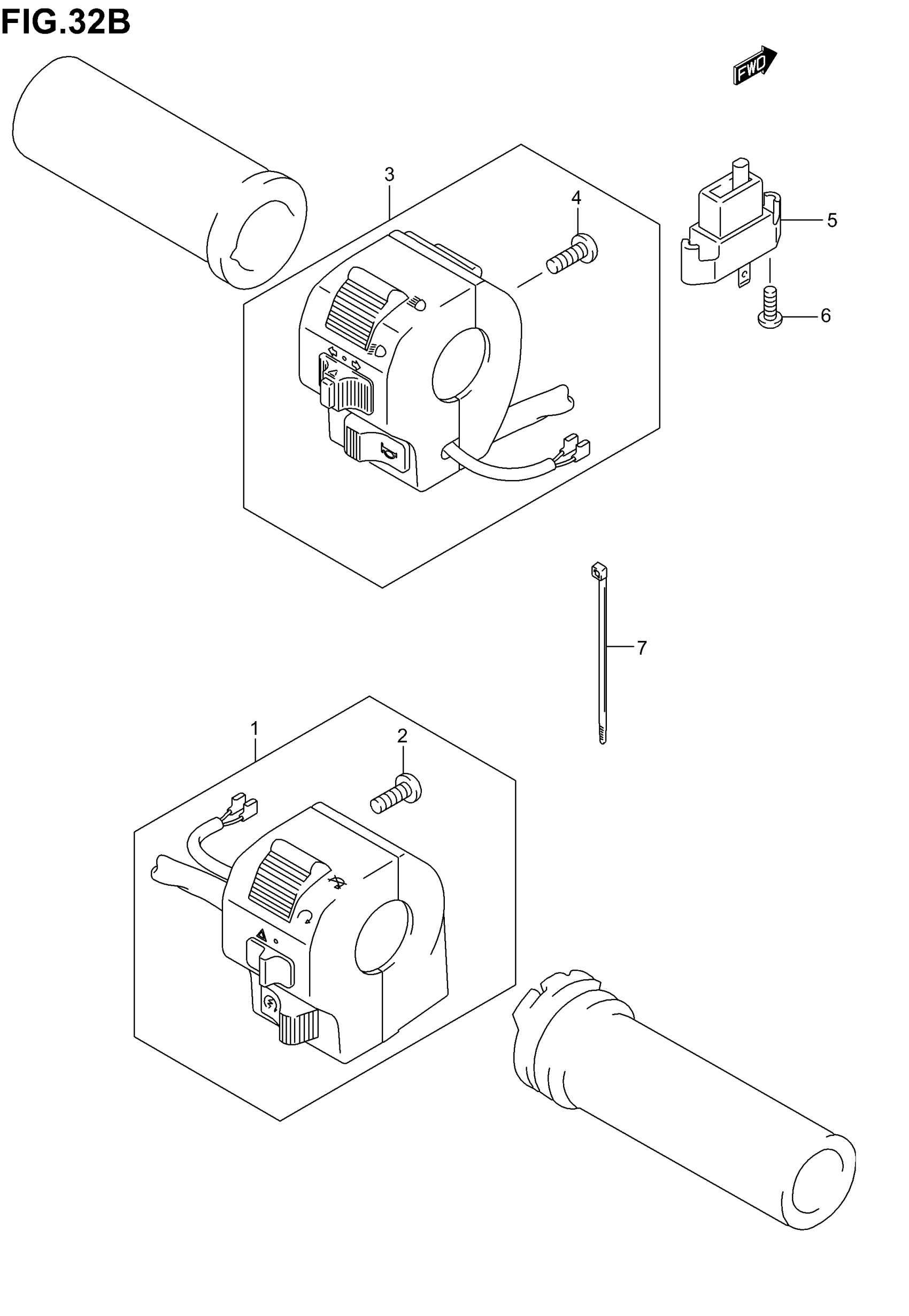 FIG.32B

FWD

3

4

5

6

7

1

2