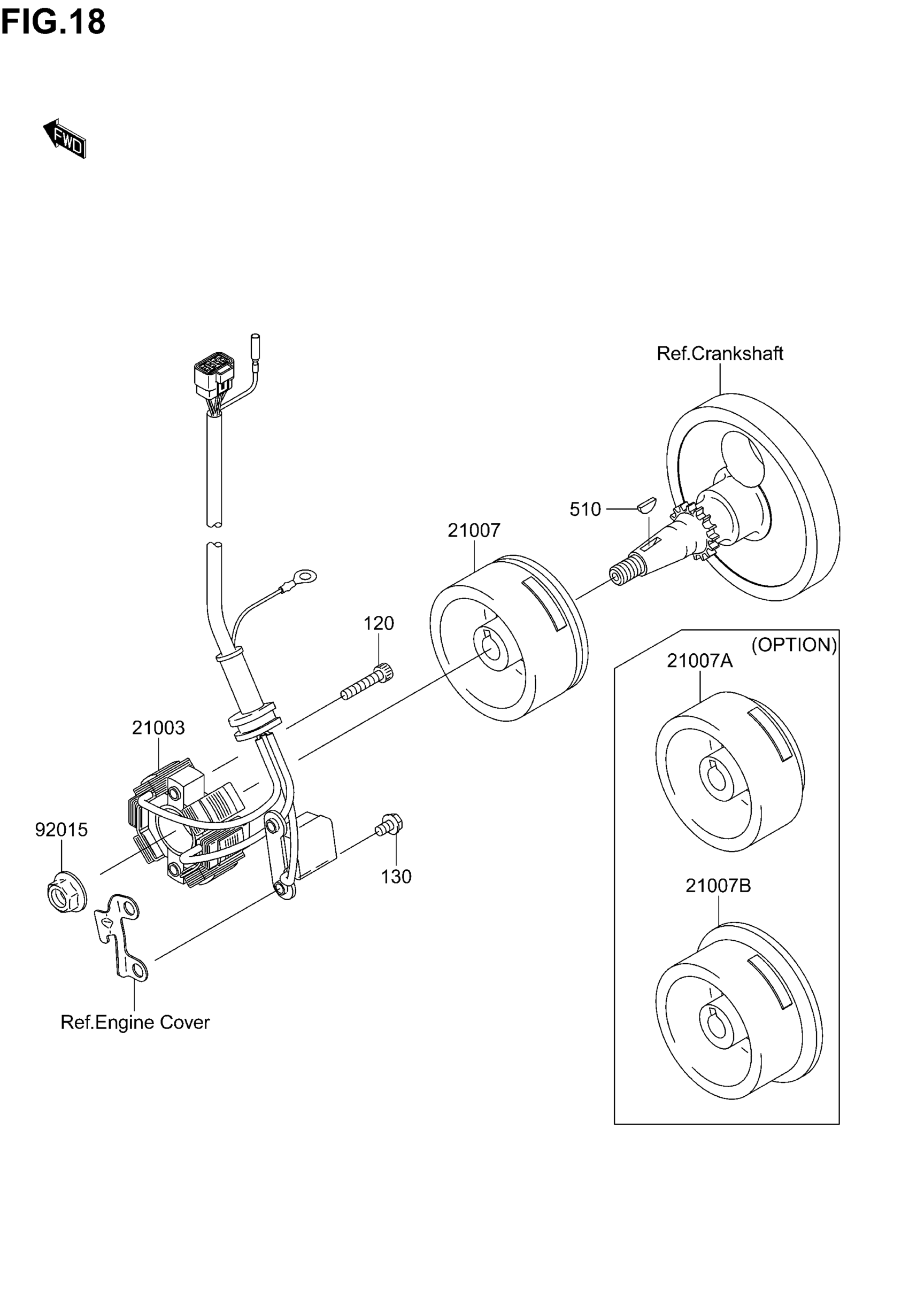 FIG.18

FWD

Ref.Crankshaft

510

21007

120

(OPTION)

21007A

21003

92015

130

21007B

Ref.Engine Cover