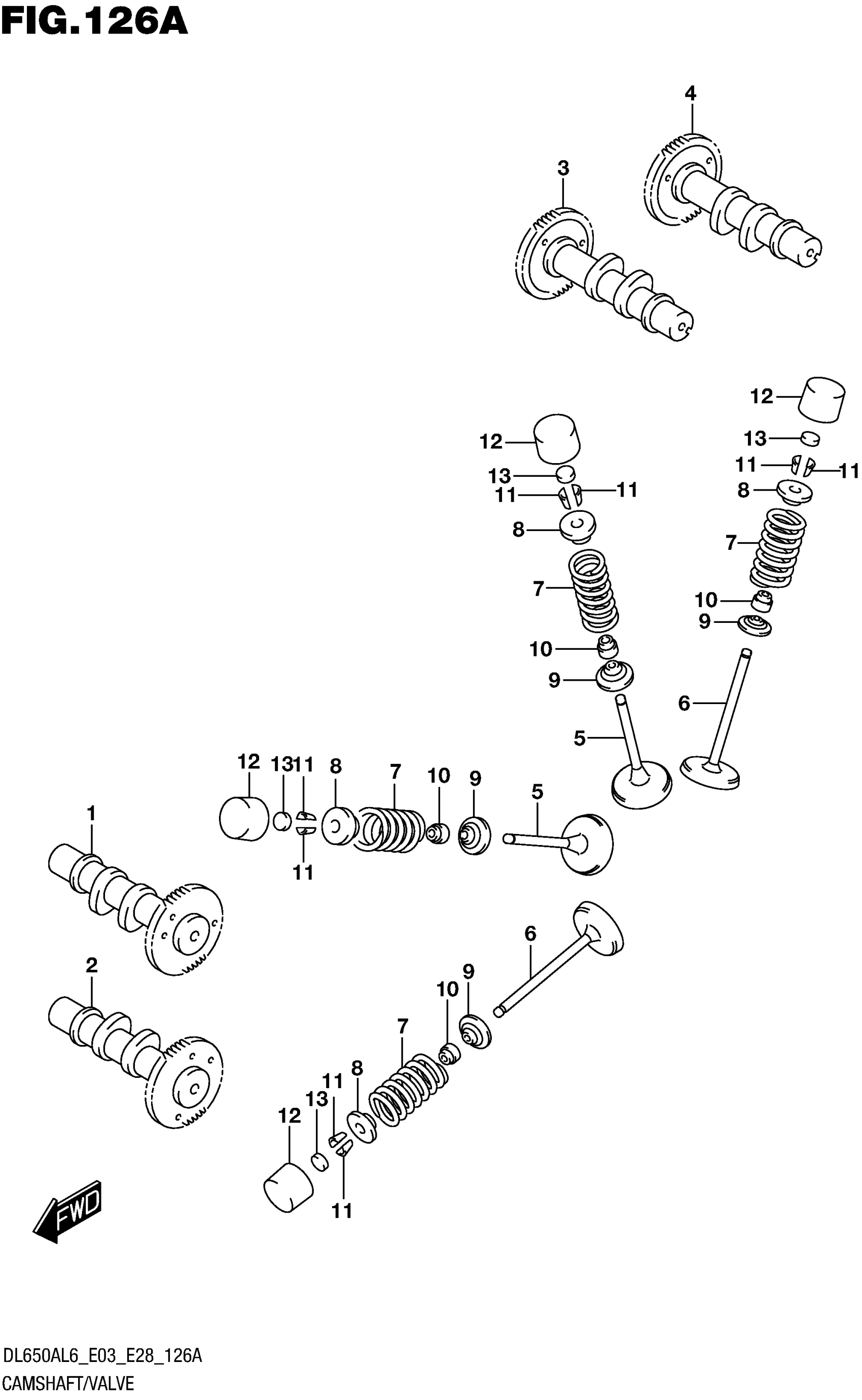 FIG.126A

4
3
12
13
11
11
8
7
10
9
6
12
13
11
11
8
7
10
9
5
12
13
11
8
7
10
9
5
11
1
2
6
9
10
7
8
11
13
12
11
FWD

DL650AL6_E03_E28_126A
CAMSHAFT/VALVE