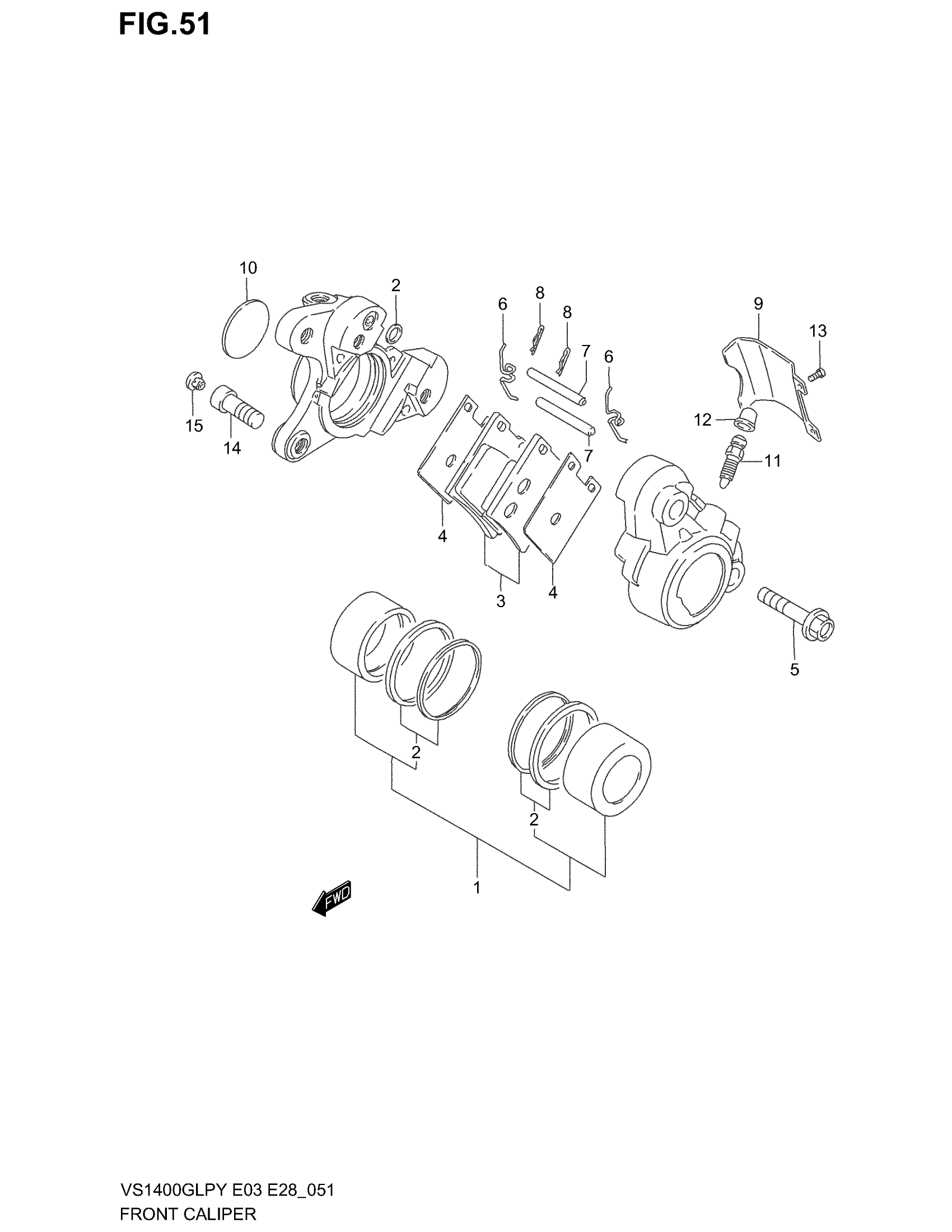 FIG.51

10
2
6
8
8
7
6
9
13
15
14
12
7
11
4
3
4
5
2
2
1
FWD

VS1400GLPY E03 E28_051
FRONT CALIPER