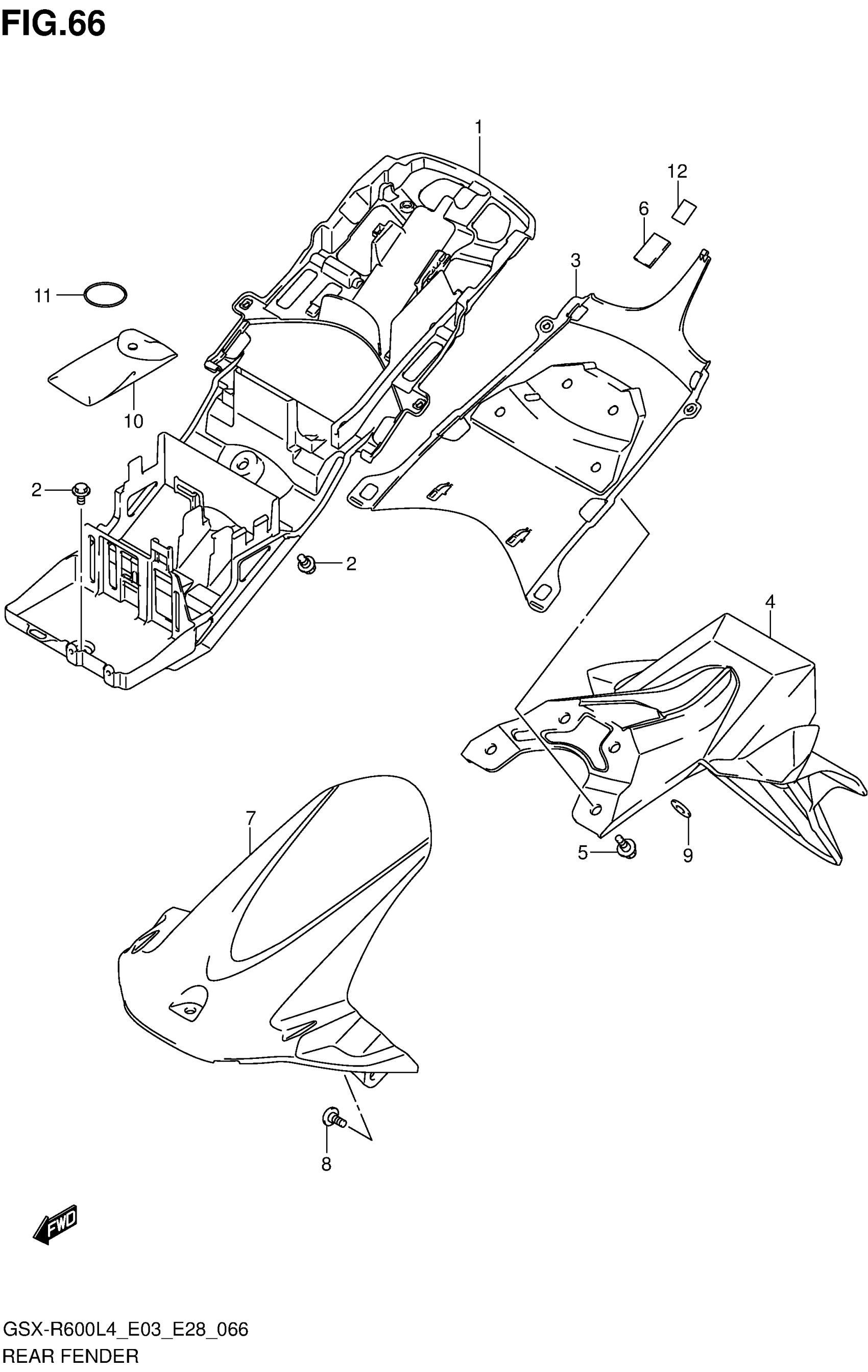 FIG.66

1

12

6

3

11

10

2

2

4

7

5

9

8

FWD

GSX-R600L4_E03_E28_066
REAR FENDER