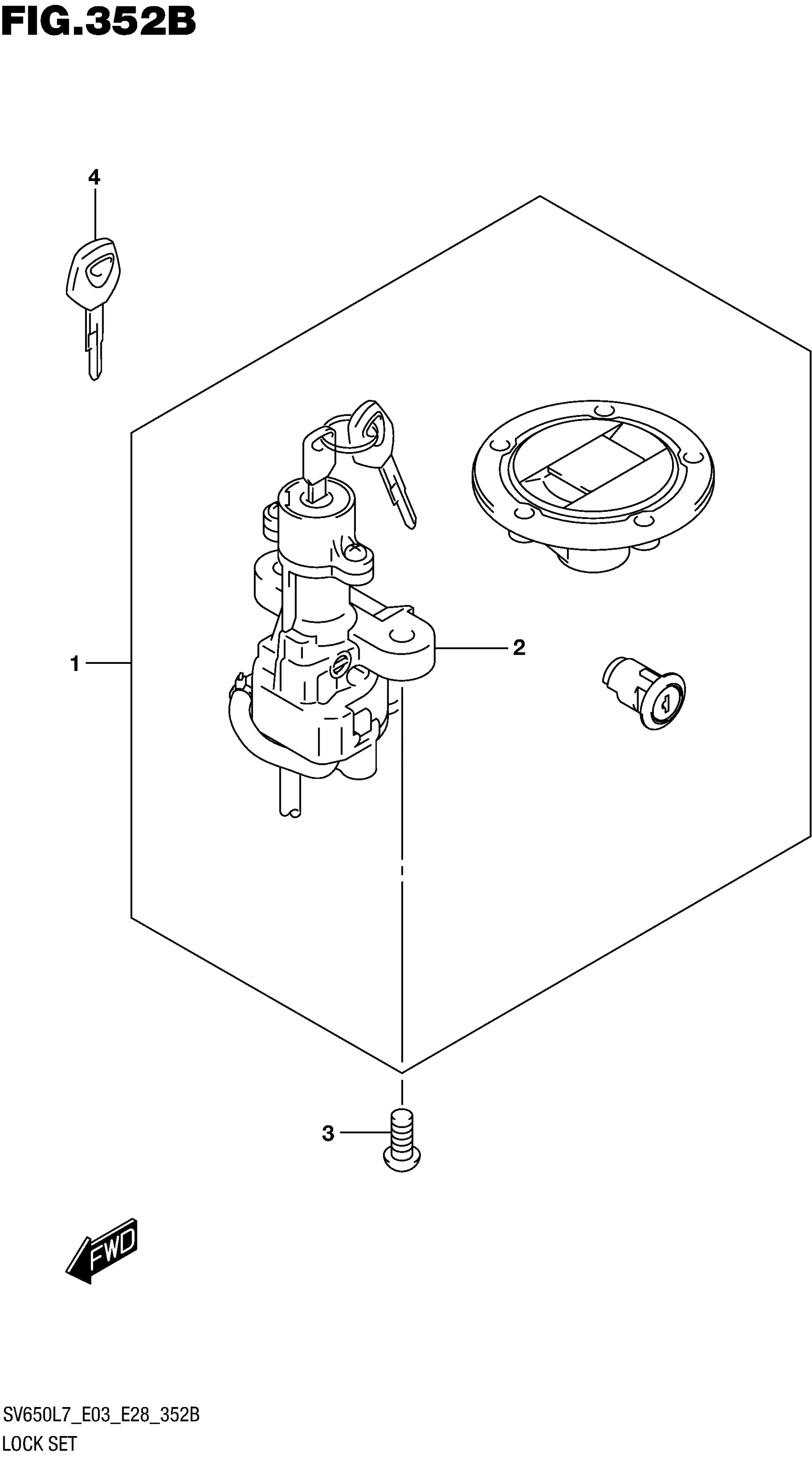 FIG.352B

4

1

2

3

FWD

SV650L7_E03_E28_352B
LOCK SET