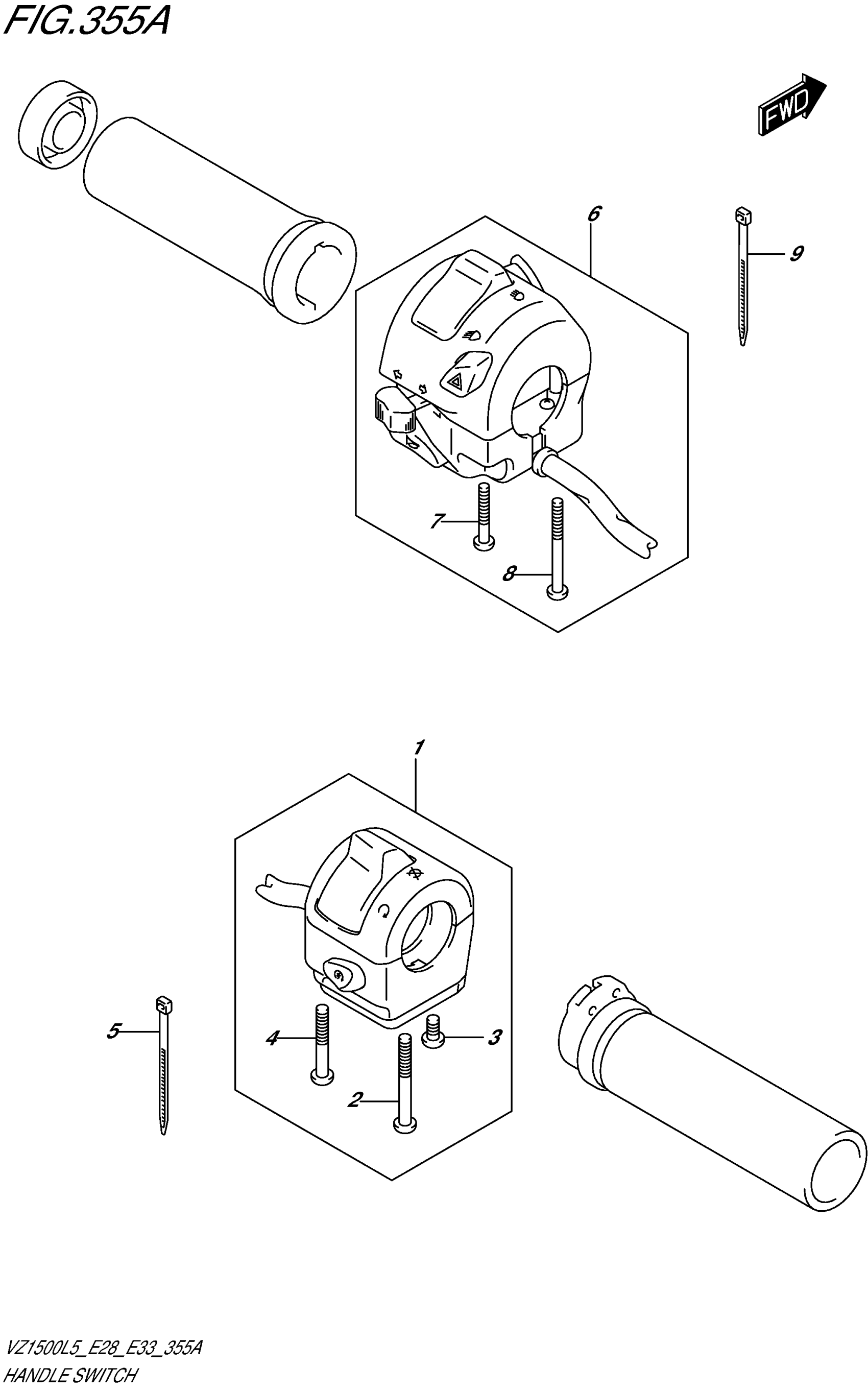 FIG.355A

FWD

6

9

7

8

1

5

4

3

2

VZ1500L5_E28_E33_355A
HANDLE SWITCH