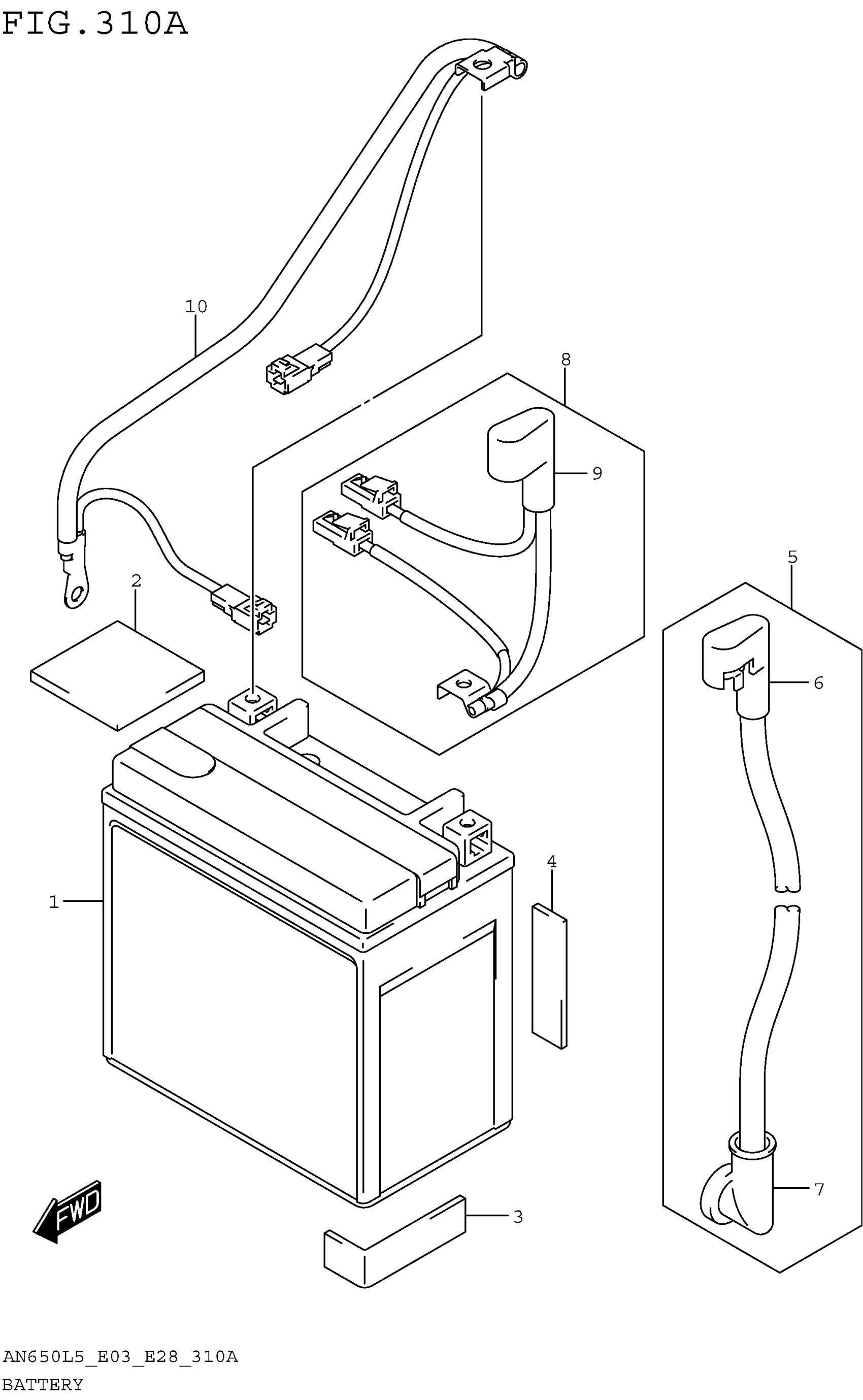 FIG.310A

10

8

9

5

2

6

4

1

7

FWD

3

AN650L5_E03_E28_310A
BATTERY