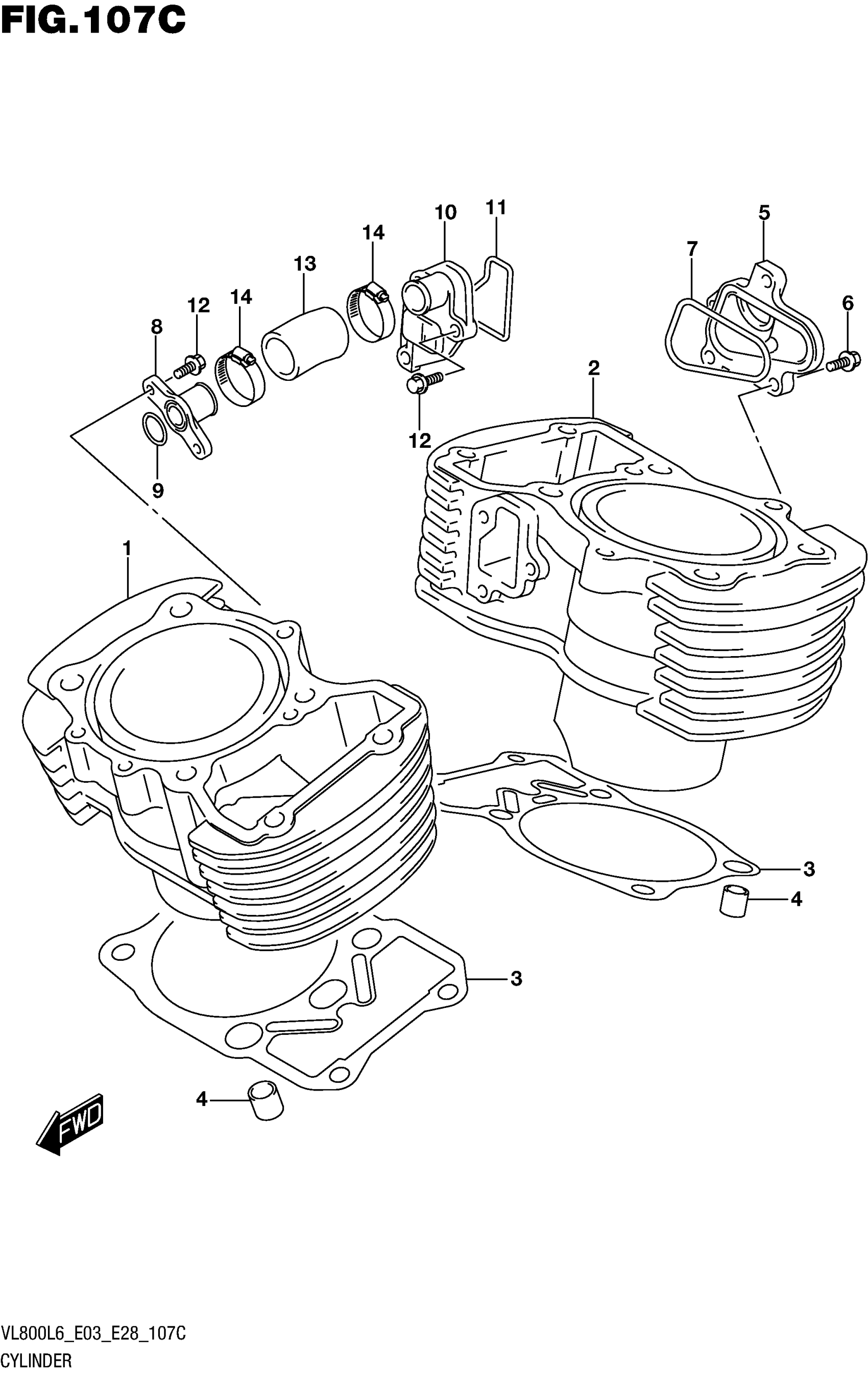 FIG.107C

10
11
14
5
13
7
12
14
6
8
2
12
9
1
3
4
3
4
FWD

VL800L6_E03_E28_107C
CYLINDER