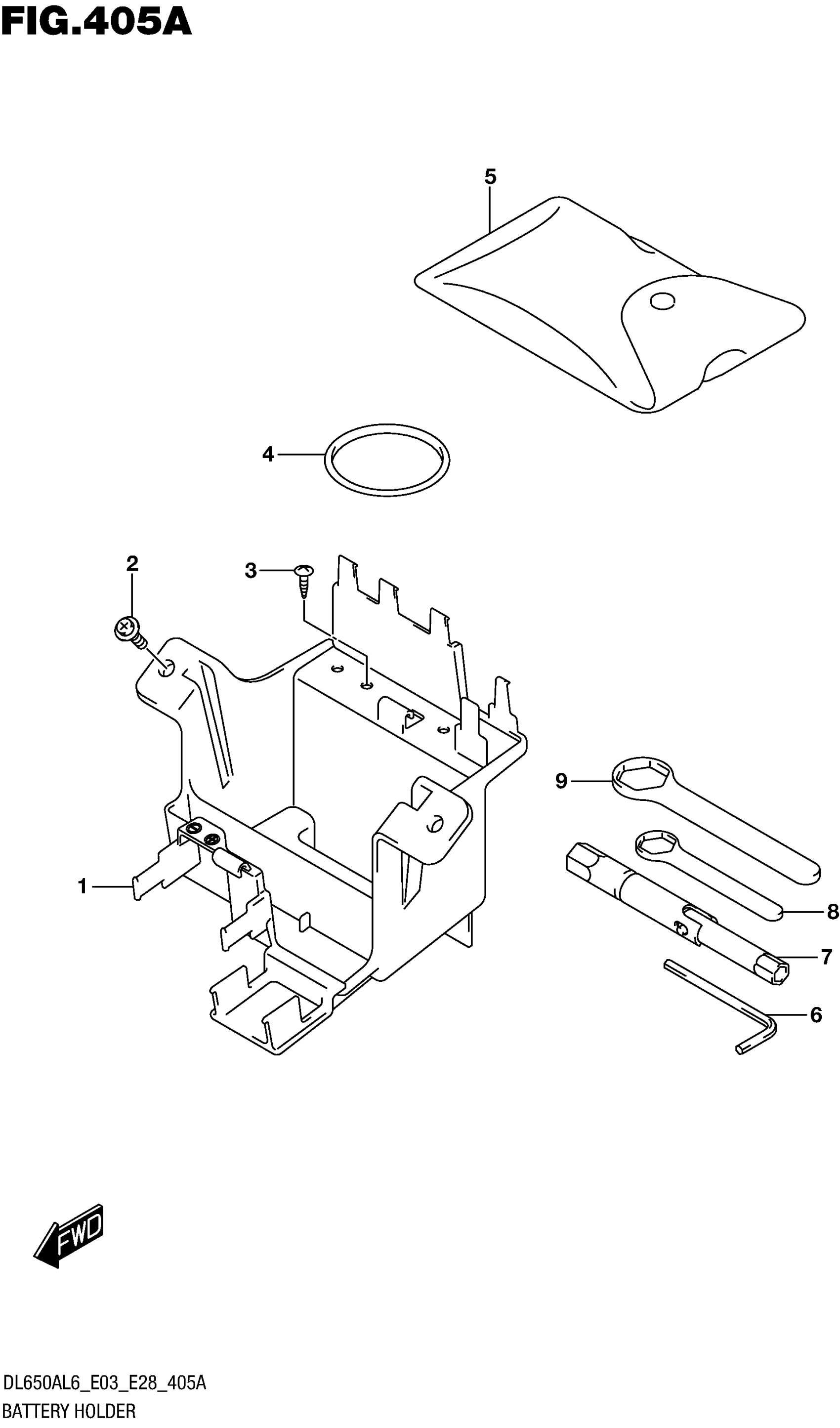 FIG.405A

5

4

2

3

9

1

8

7

6

FWD

DL650AL6_E03_E28_405A
BATTERY HOLDER