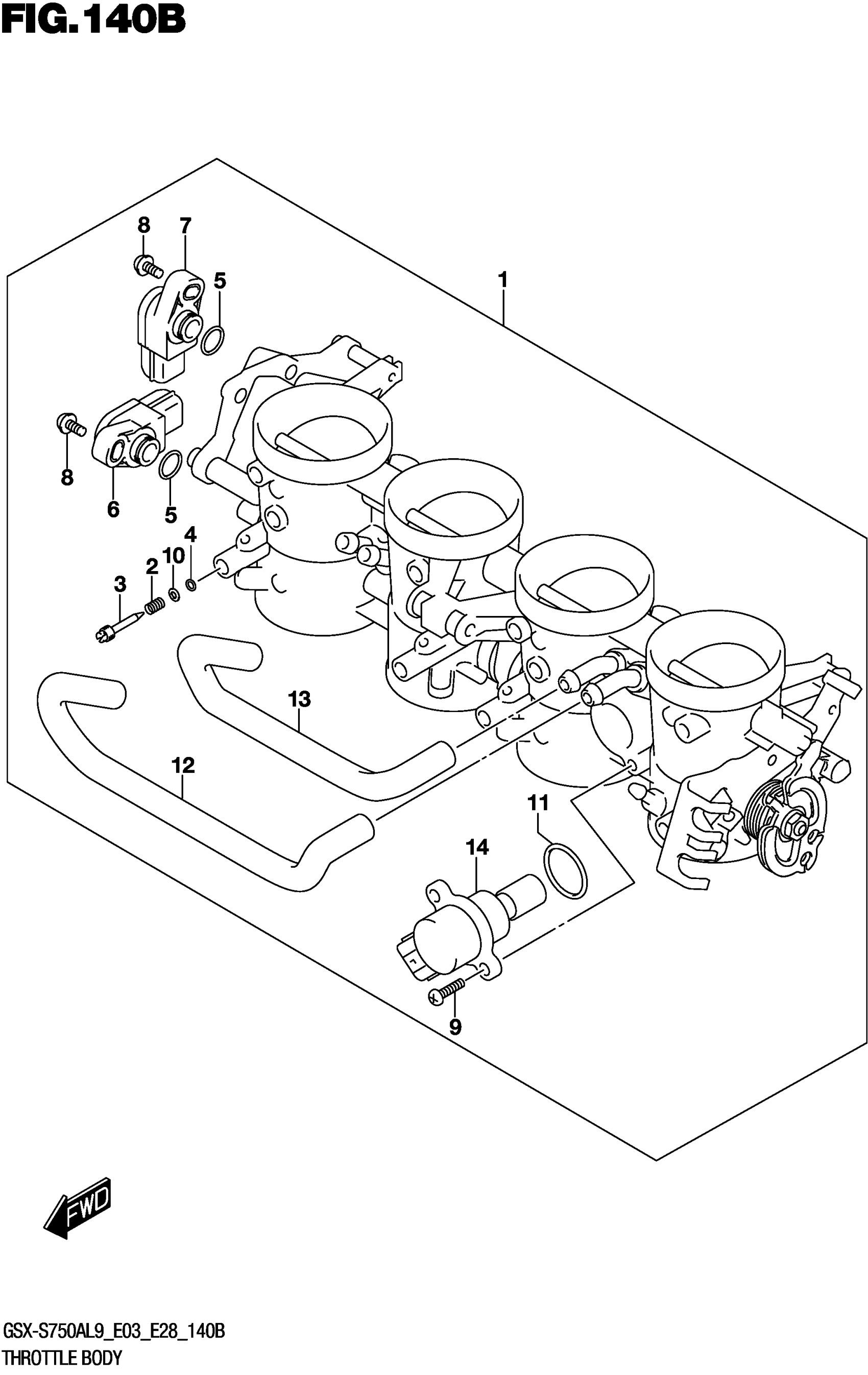 FIG.140B

8
7
5
1
8
6
5
4
10
2
3
13
12
11
14
9

FWD

GSX-S750AL9_E03_E28_140B
THROTTLE BODY