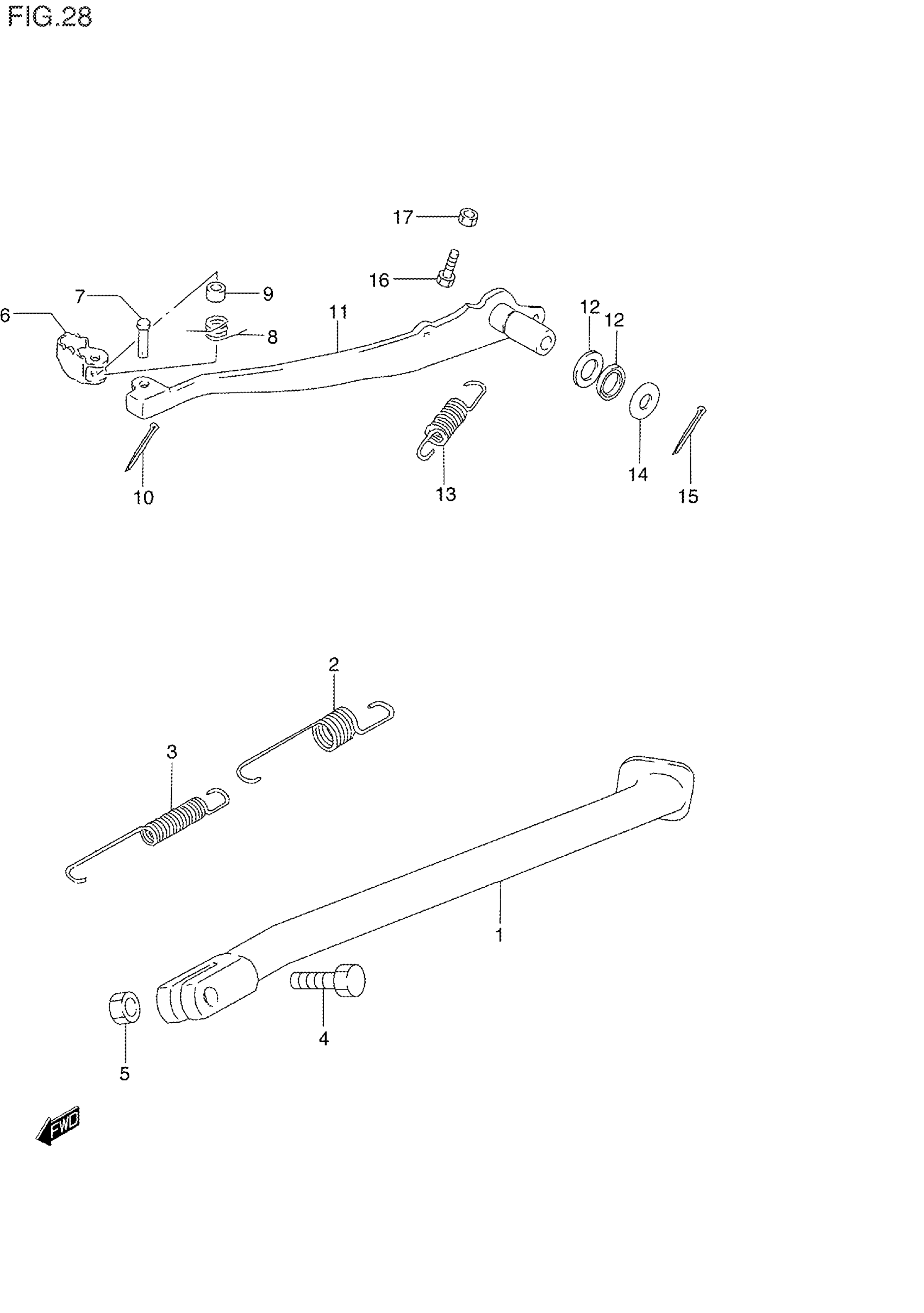 FIG.28

17
16
7
9
6
11
8
12
12
10
13
14
15

2
3
1
4
5
FWD