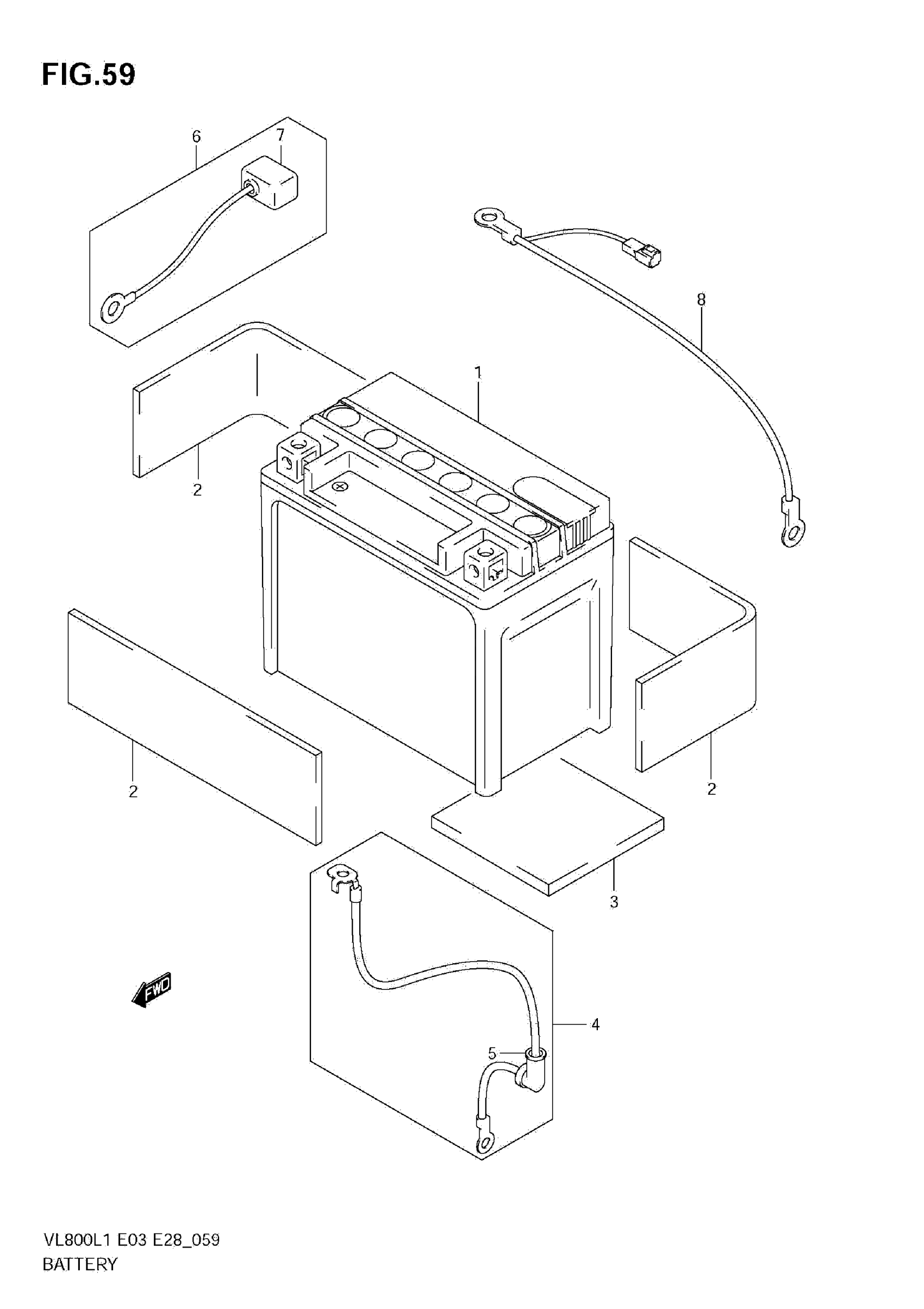 FIG.59

6
7
8
1
2
2
2
3
FWD
4
5

VL800L1 E03 E28_059
BATTERY