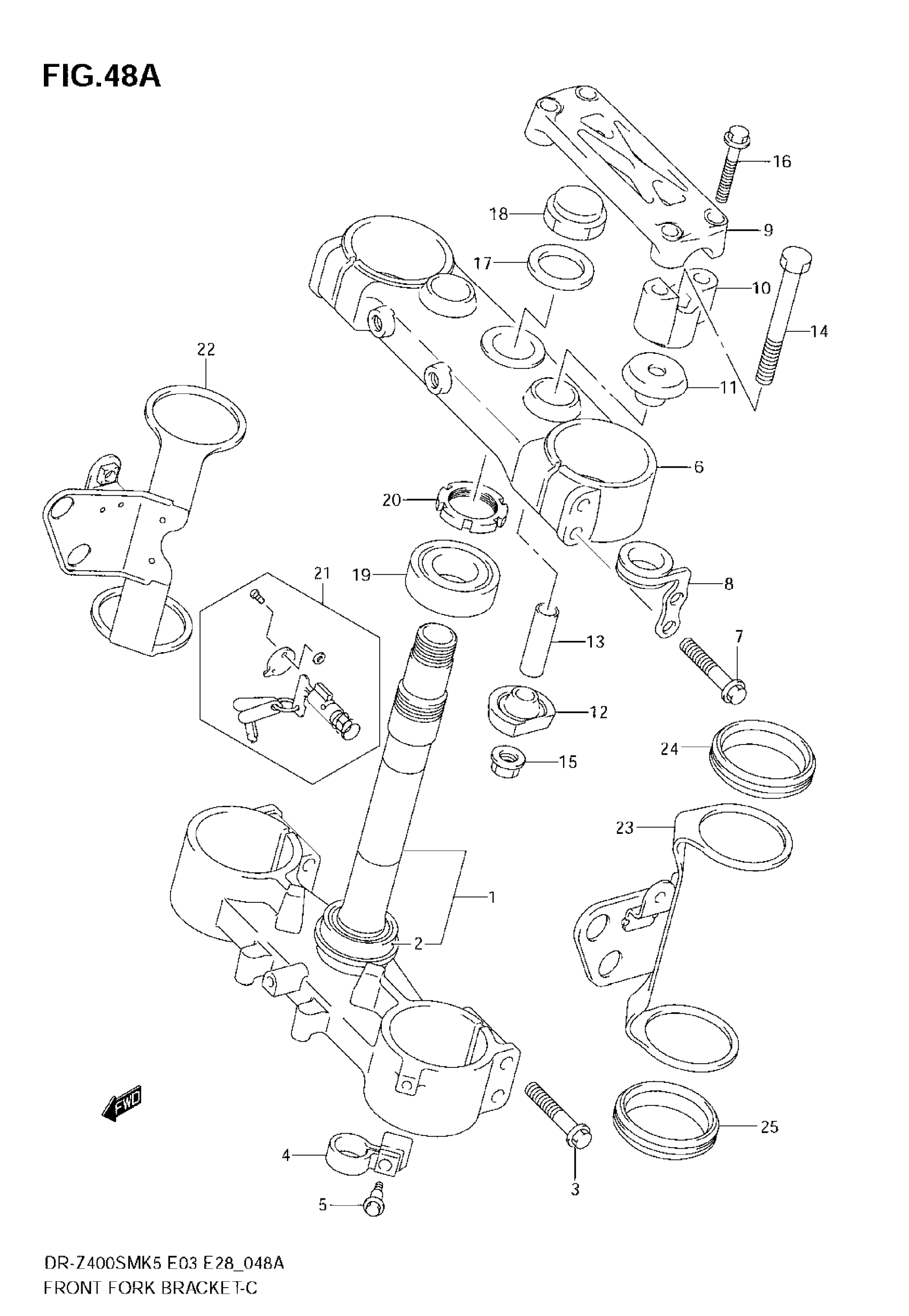 FIG.48A

16
18
9
17
10
14
22
11
6
20
21
19
8
13
7
12
24
15
23
1
2
FWD
25
4
3
5

DR-Z400SMK5 E03 E28_048A
FRONT FORK BRACKET-C