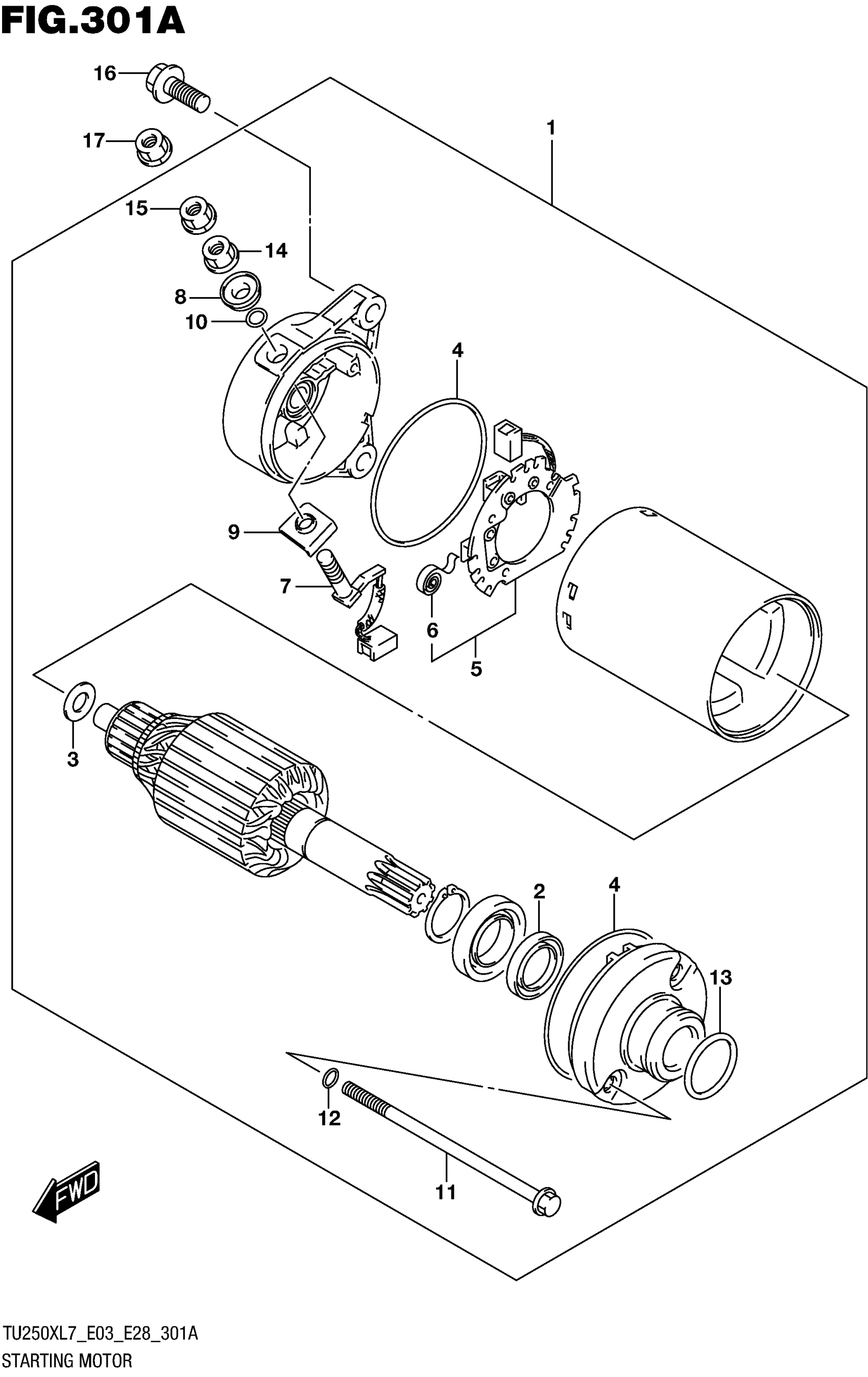 FIG.301A

16
17
1
15
14
8
10
4
9
7
6
5
3
2
4
13
12
11
FWD

TU250XL7_E03_E28_301A
STARTING MOTOR