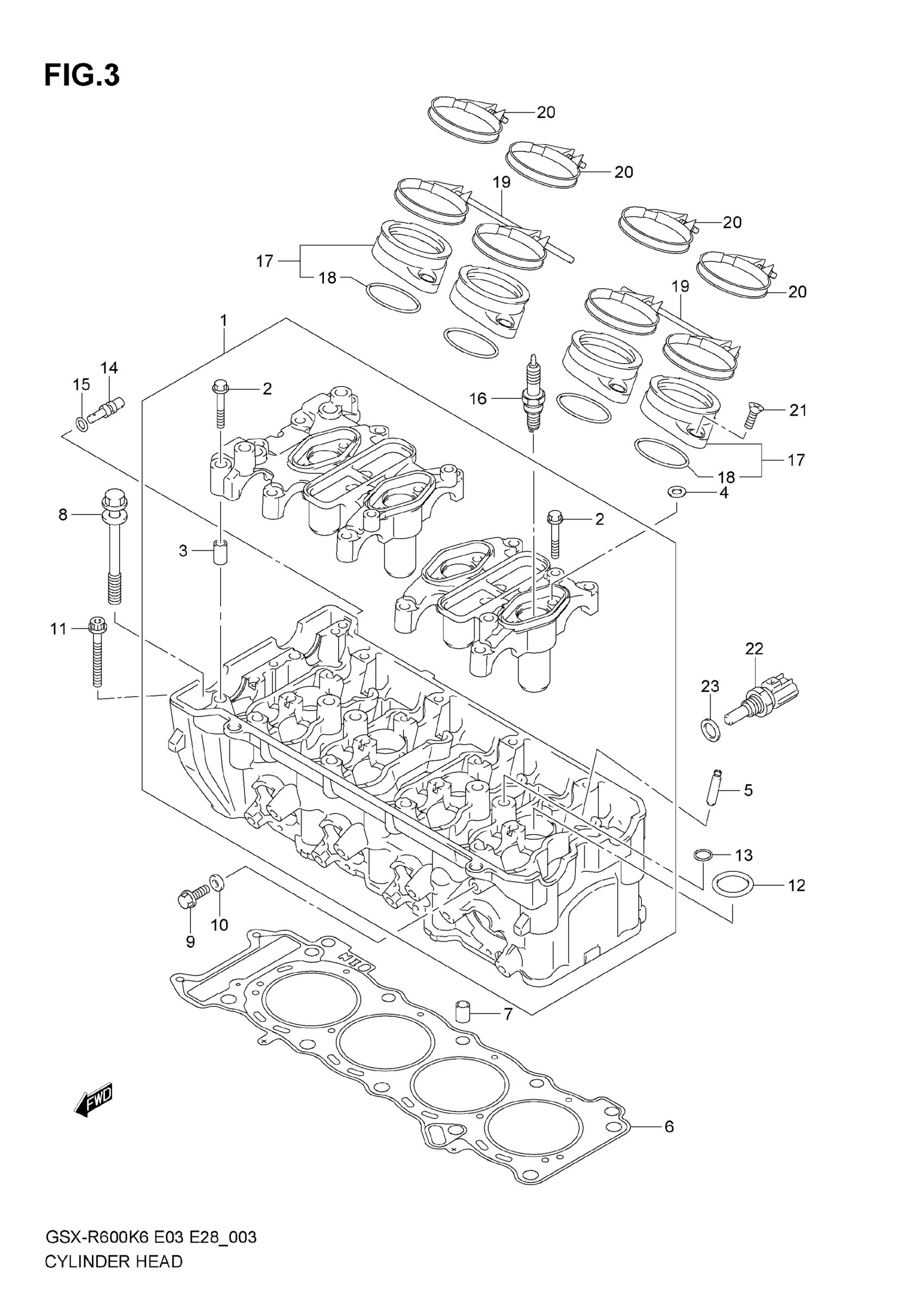 FIG.3

20
20
19
20
17
18
20
19
1
14
15
2
16
21
17
18
4
8
2
3
11
22
23
5
13
12
9
10
7
FWD
6

GSX-R600K6 E03 E28_003
CYLINDER HEAD