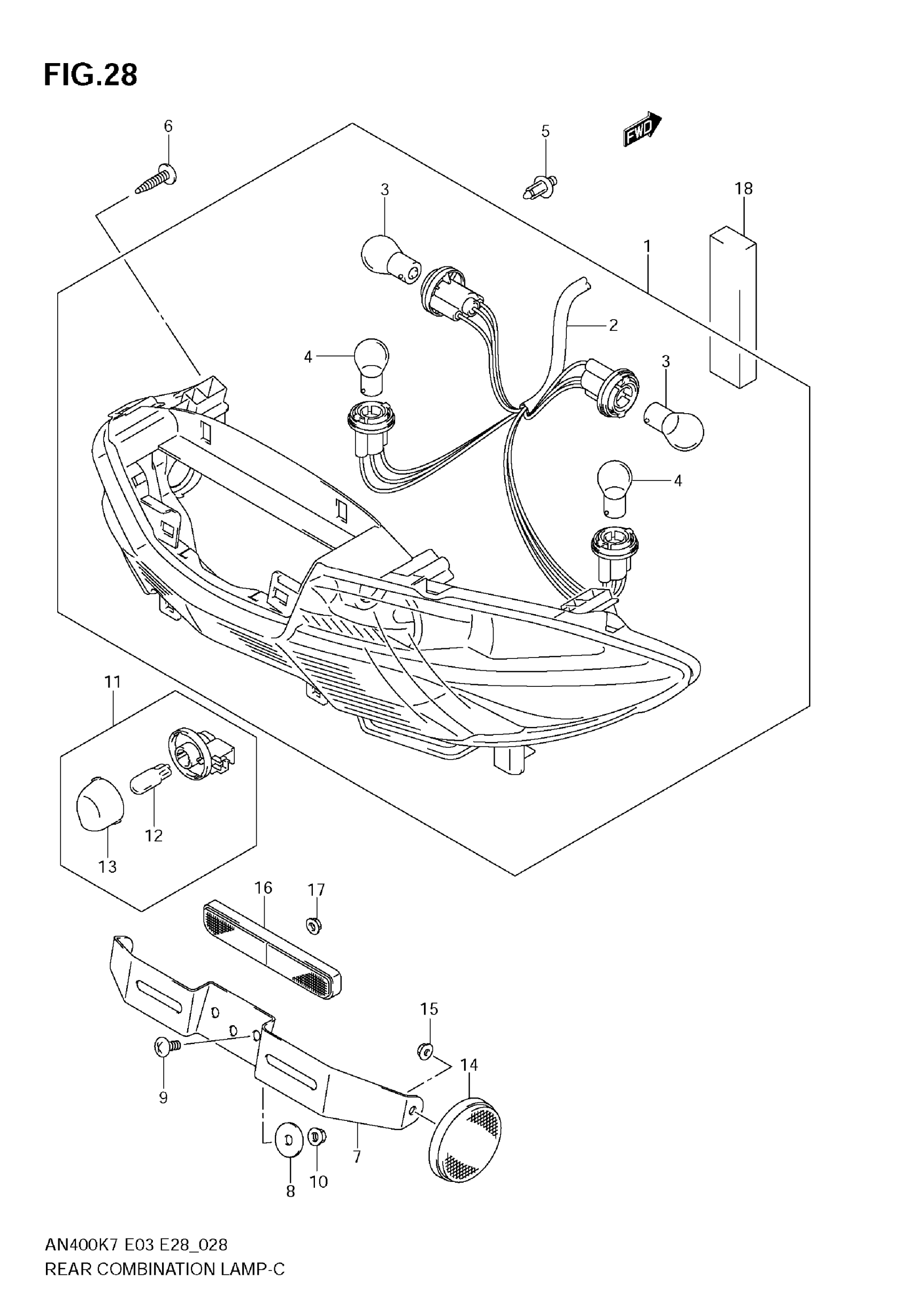 FIG.28

6
5
FWD
3
18
1
2
4
3
4
11
12
13
16
17
15
14
9
7
8
10

AN400K7 E03 E28_028
REAR COMBINATION LAMP-C