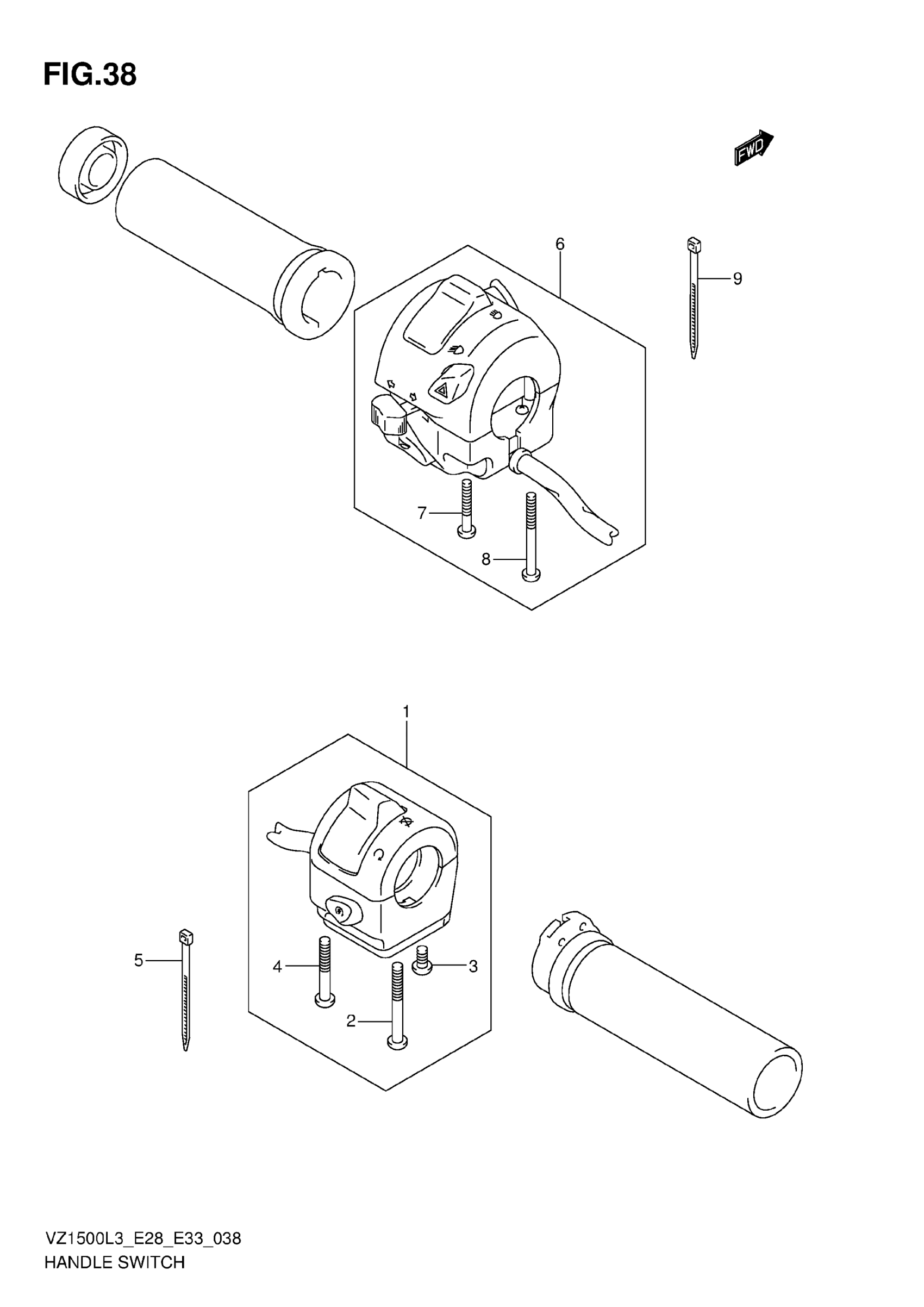 FIG.38

FWD

6

9

7

8

1

5

4

3

2

VZ1500L3_E28_E33_038
HANDLE SWITCH