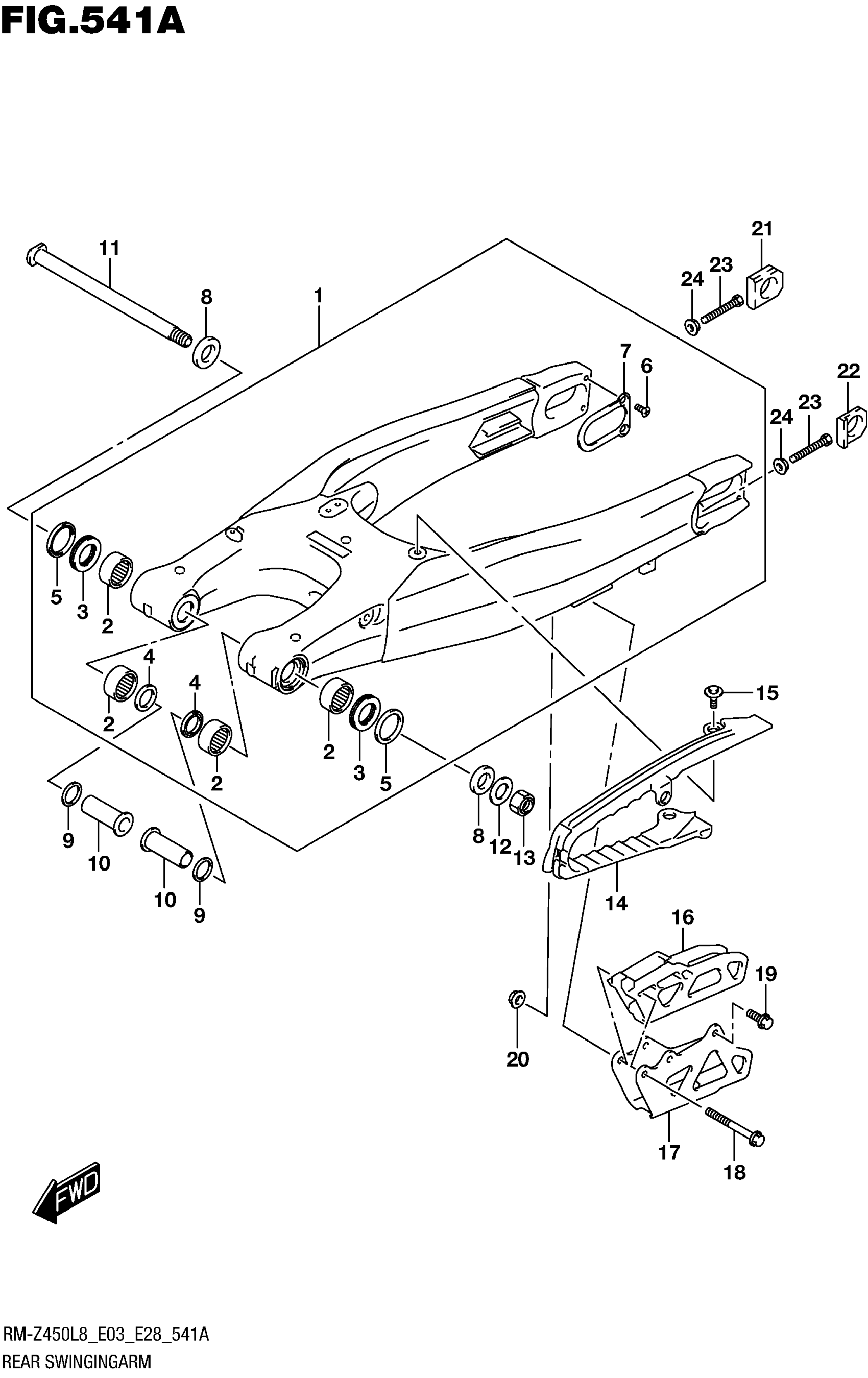 FIG.541A

11
8
1
21
24
23
7
6
22
24
23
5
3
2
4
2
4
2
2
3
5
15
9
10
10
9
8
12
13
14
16
19
20
17
18

FWD

RM-Z450L8_E03_E28_541A
REAR SWINGINGARM