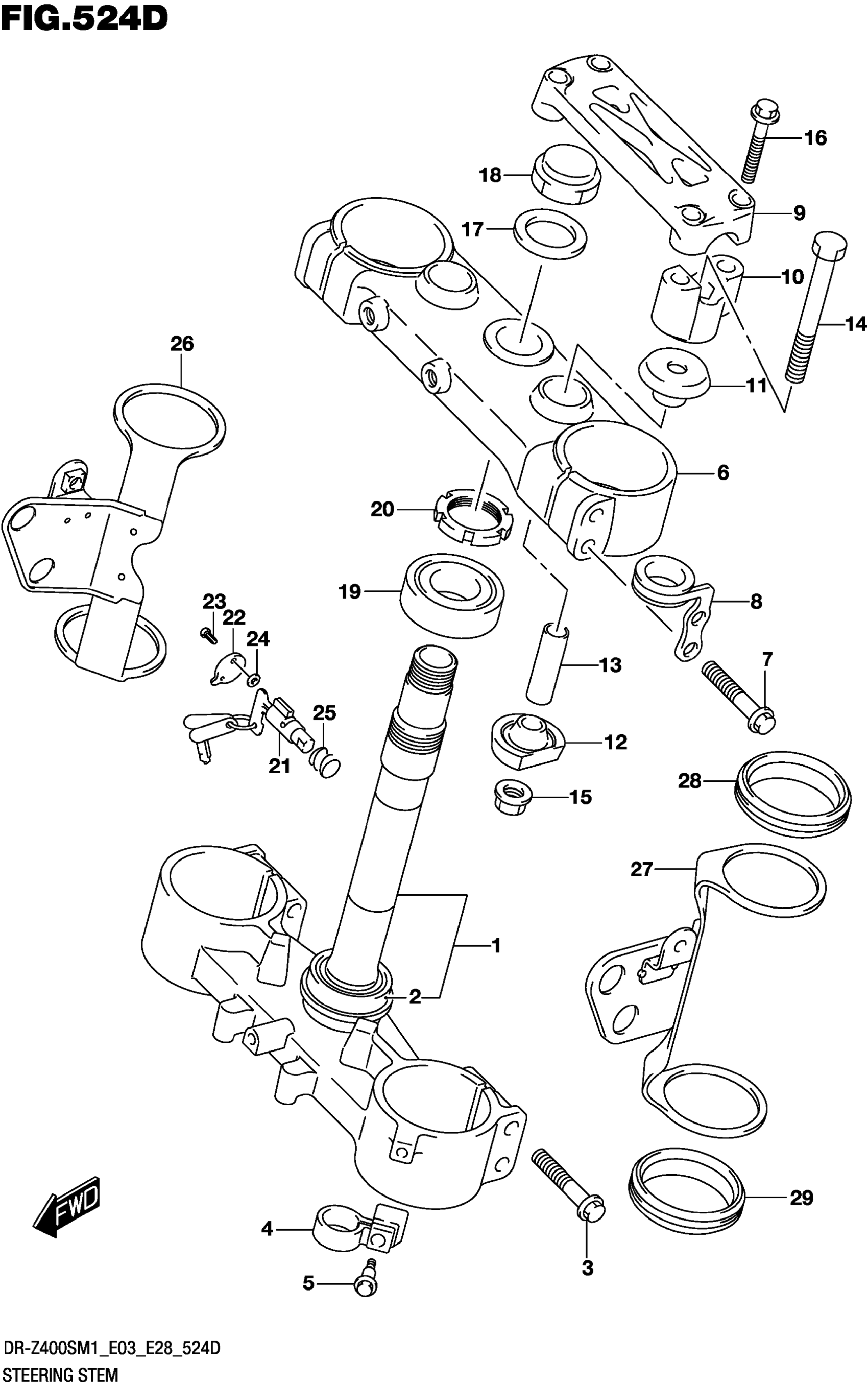 FIG.524D

16
18
9
17
10
14
26
11
6
20
19
8
23
22
24
7
13
25
21
12
28
15
27
1
2
FWD
29
4
3
5

DR-Z400SM1_E03_E28_524D
STEERING STEM