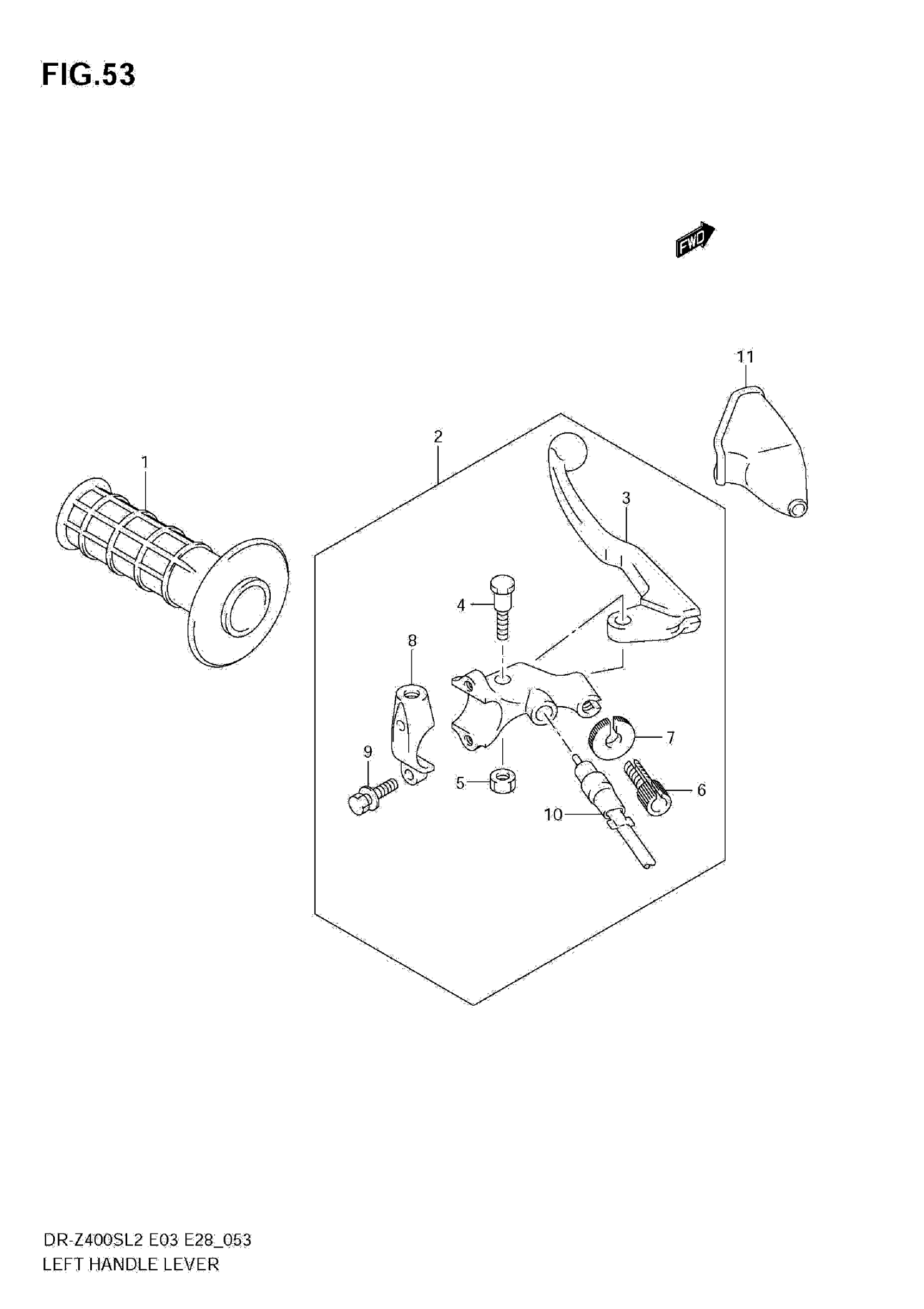 FIG.53

FWD

11

2

1

3

4

8

7

9

5

6

10

DR-Z400SL2 E03 E28_053
LEFT HANDLE LEVER