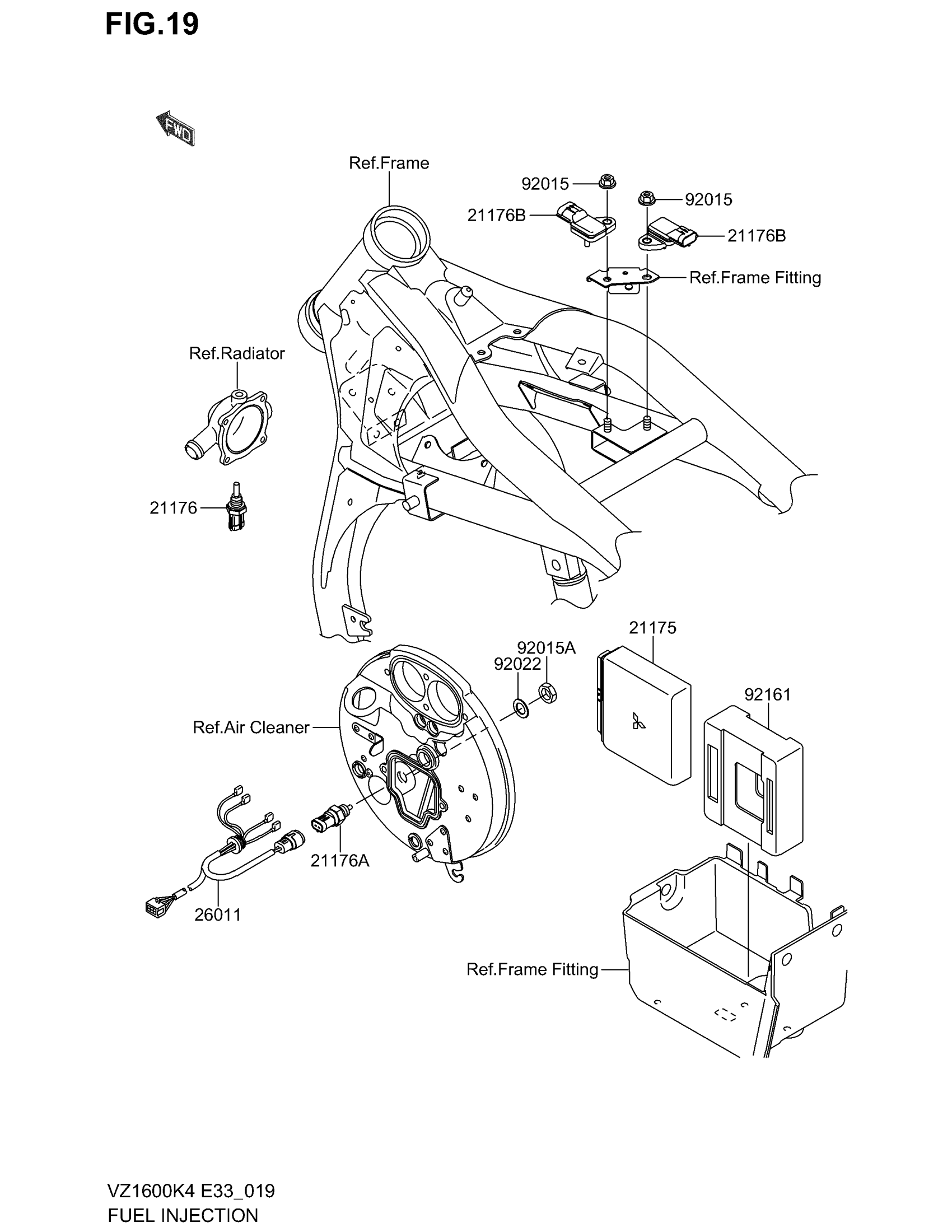 FIG.19

FWD

Ref.Frame

92015

92015

21176B

21176B

Ref.Frame Fitting

Ref.Radiator

21176

21175

92015A

92022

92161

Ref.Air Cleaner

21176A

26011

Ref.Frame Fitting

VZ1600K4 E33_019
FUEL INJECTION