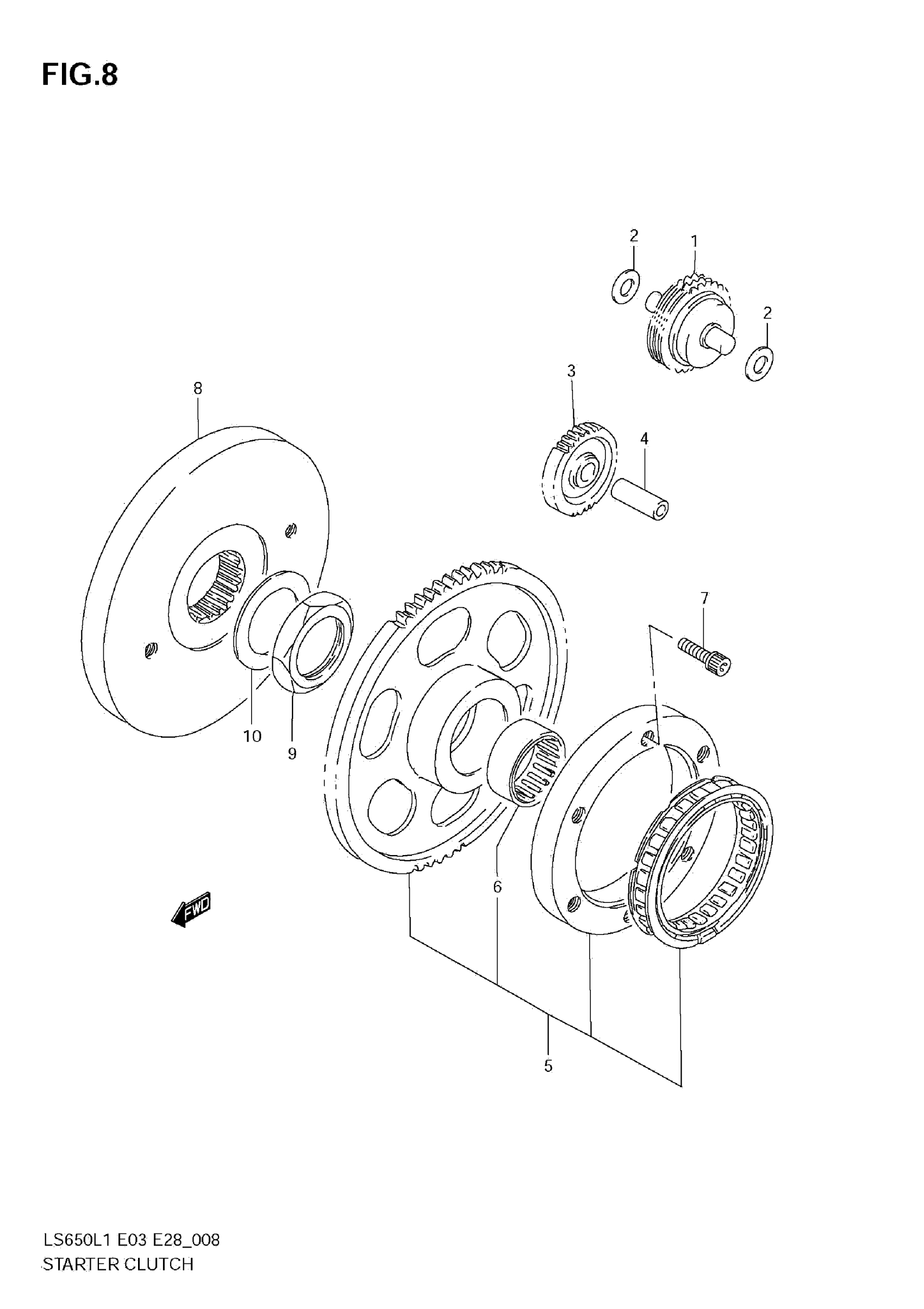 FIG.8

2
1
2
3
4
8
7
10
9
6
FWD
5

LS650L1 E03 E28_008
STARTER CLUTCH