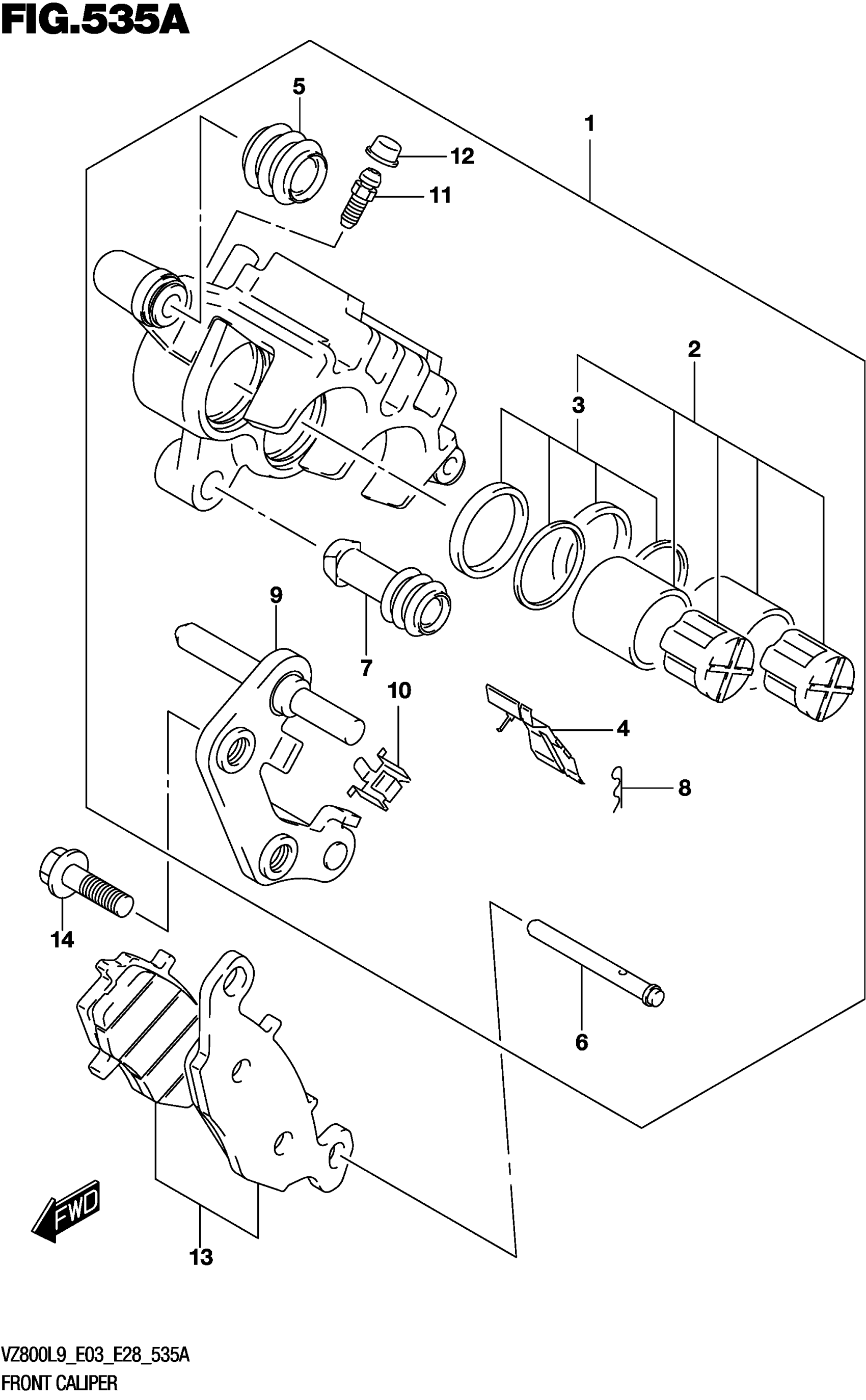 FIG.535A

5
1
12
11
2
3
9
7
10
4
8
14
6
FWD
13

VZ800L9_E03_E28_535A
FRONT CALIPER