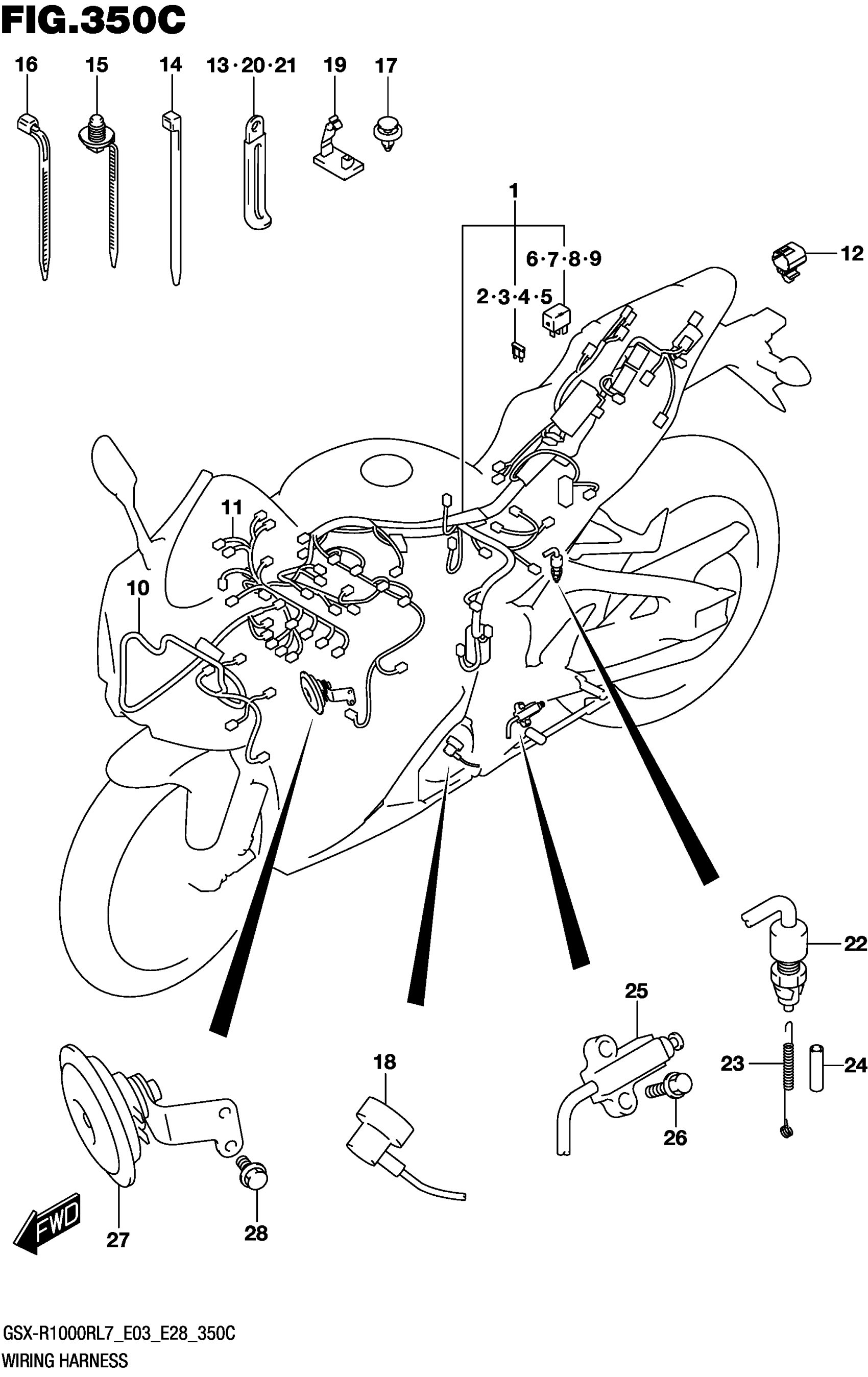 FIG.350C

16
15
14
13·20·21
19
17

1
6·7·8·9
2·3·4·5
12

11
10

22
25
23
24
26
18
27
28

FWD

GSX-R1000RL7_E03_E28_350C
WIRING HARNESS