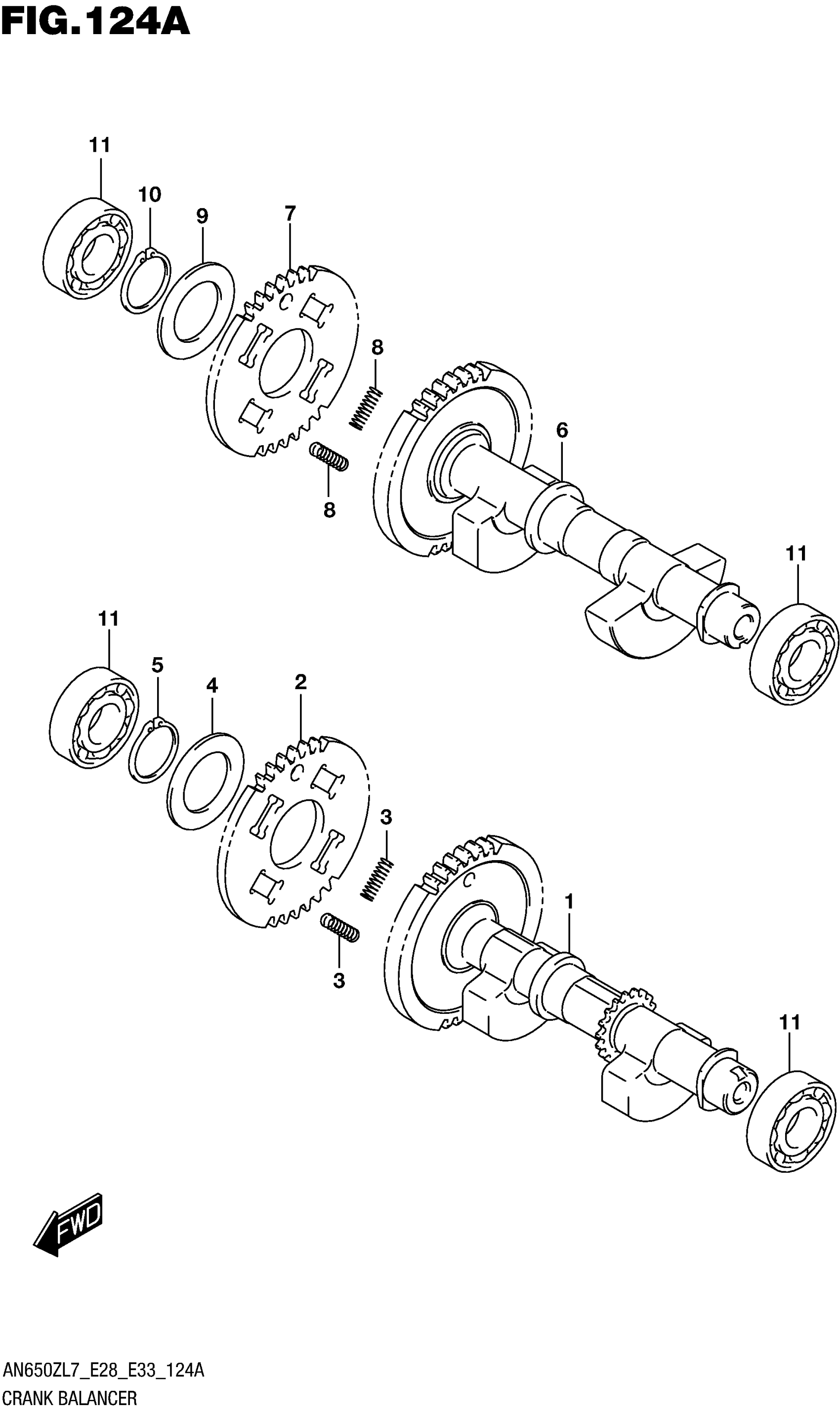 FIG.124A

11
10
9
7
8
8
6
11

11
5
4
2
3
3
1
11

FWD

AN650ZL7_E28_E33_124A
CRANK BALANCER