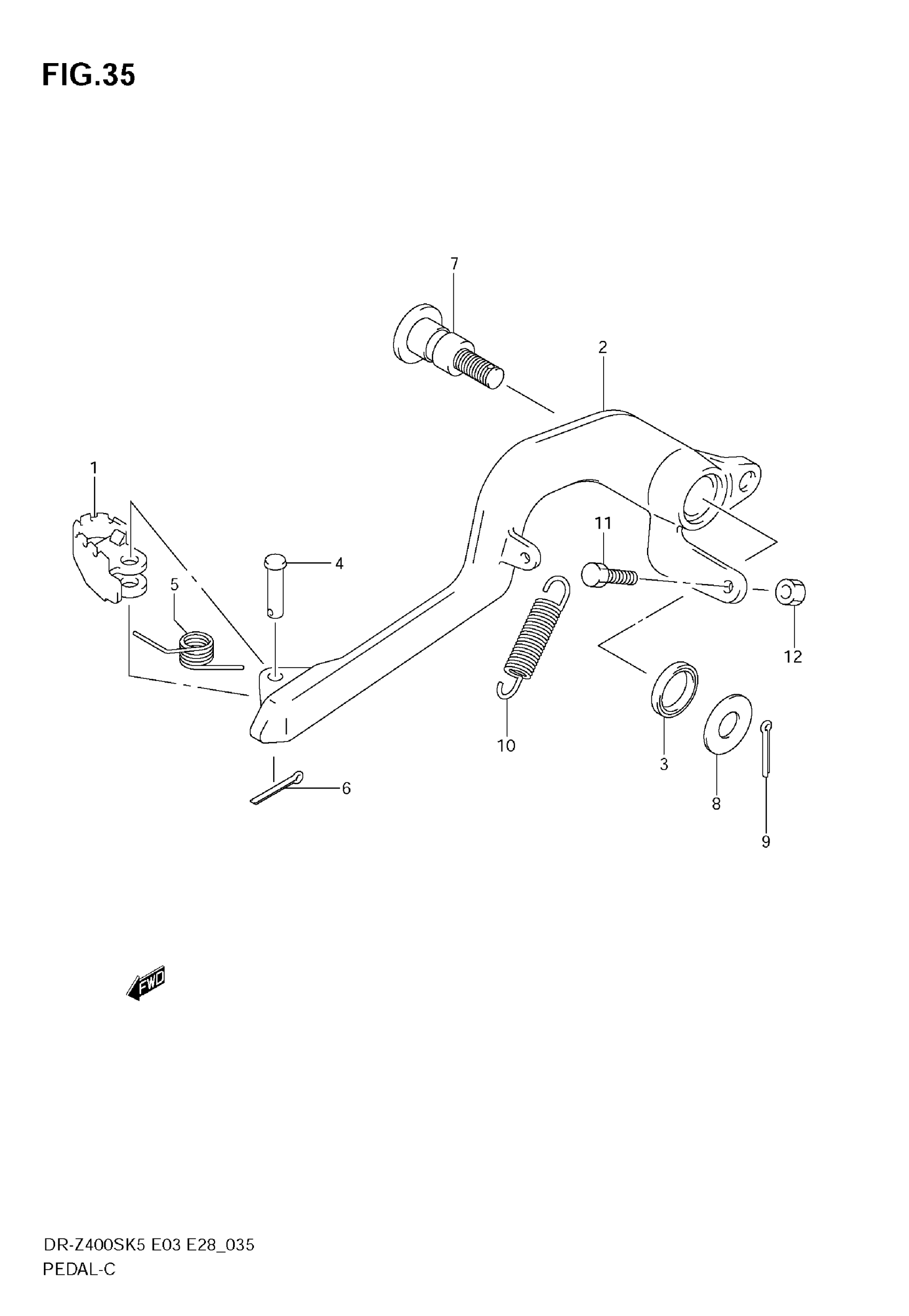 FIG.35

7

2

1

11

4

5

12

10

3

6

8

9

FWD

DR-Z400SK5 E03 E28_035
PEDAL-C