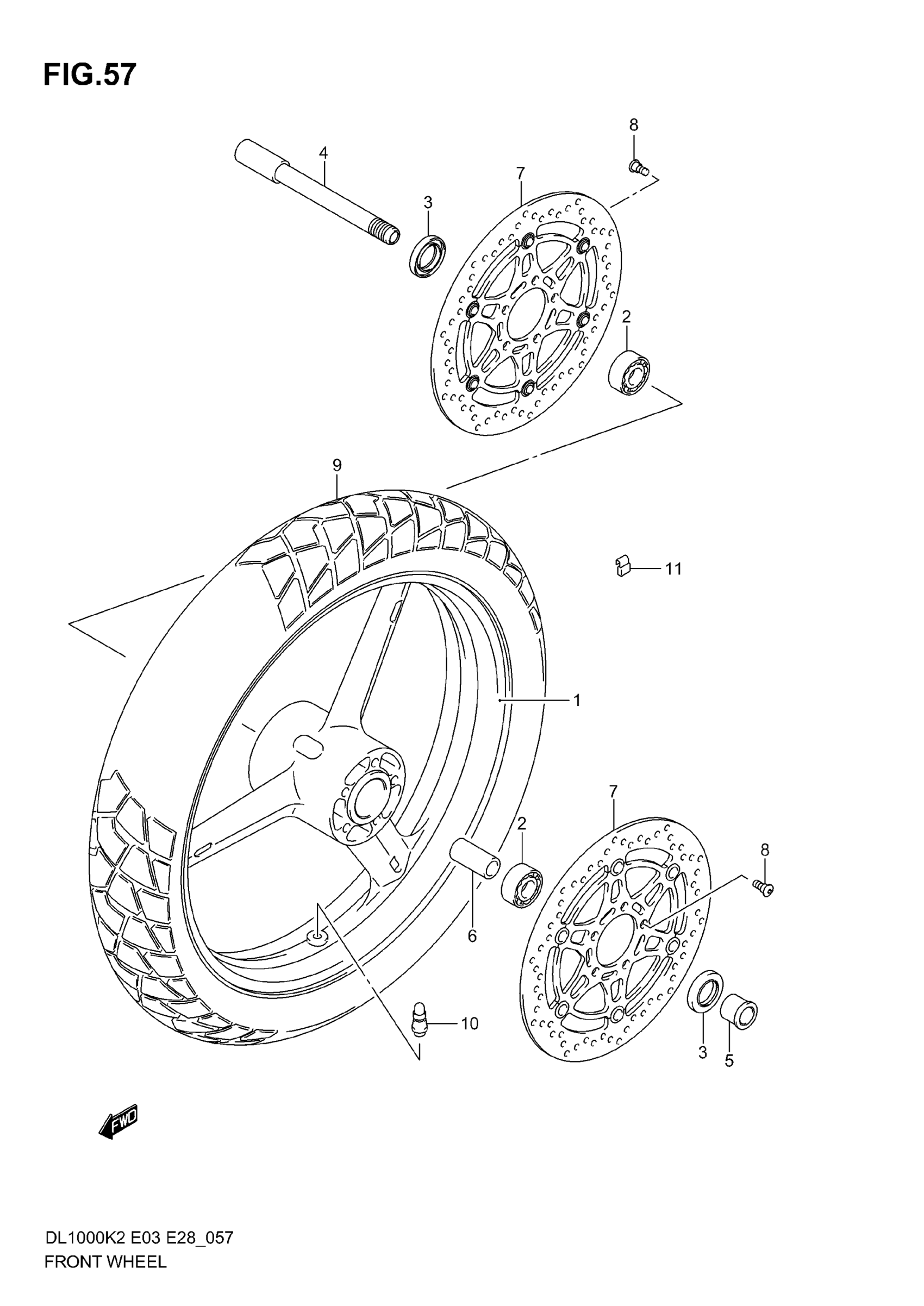 FIG.57

8
4
7
3
2
9
11
1
7
2
8
6
10
3
5

FWD

DL1000K2 E03 E28_057
FRONT WHEEL