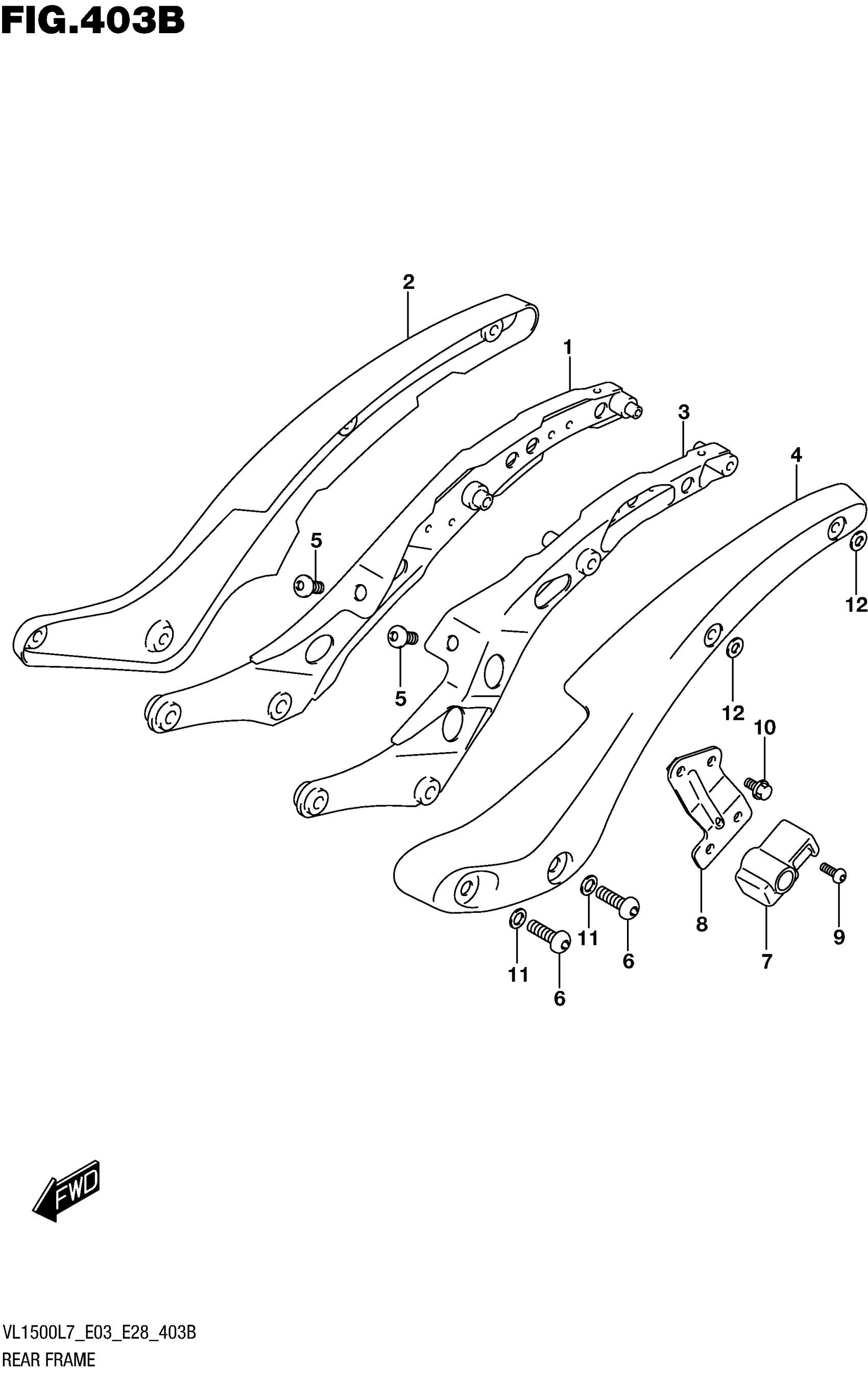 FIG.403B

2
1
3
4
5
12
5
12
10
8
7
9
11
6
11
6

FWD

VL1500L7_E03_E28_403B
REAR FRAME