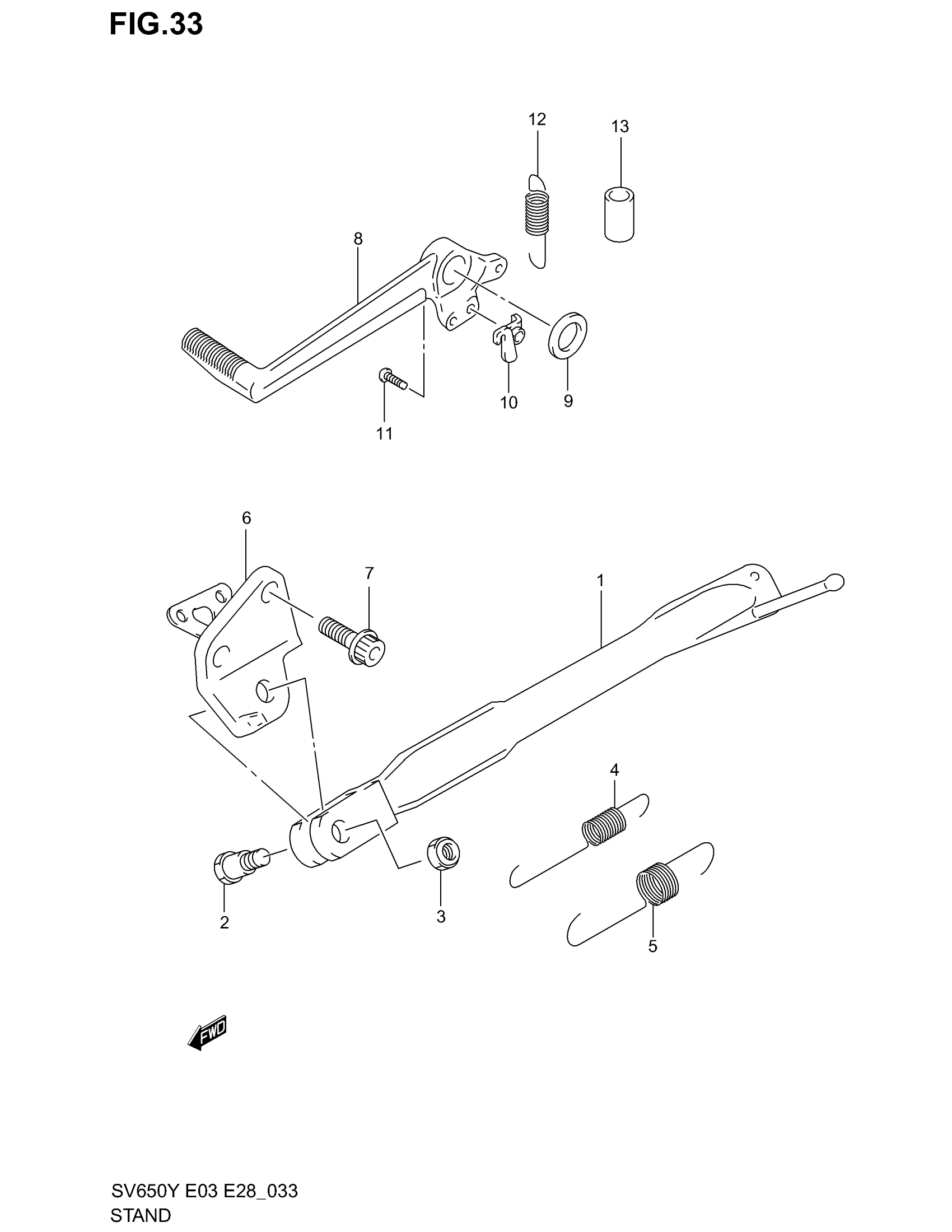 FIG.33

12
13
8
10
9
11

6
7
1
4
2
3
5

FWD

SV650Y E03 E28_033
STAND