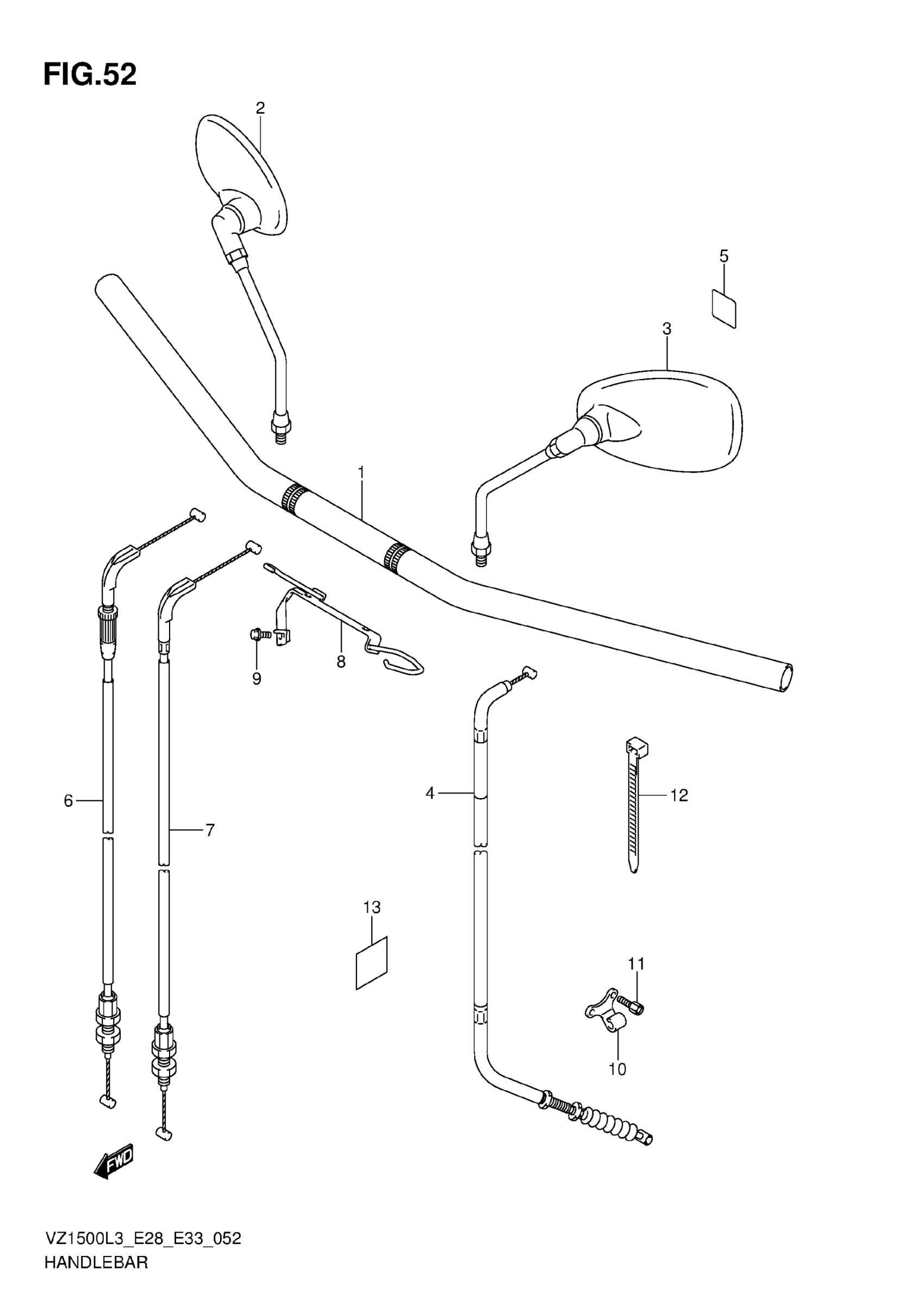 FIG.52

2

5

3

1

8

9

6

7

4

12

13

11

10

FWD

VZ1500L3_E28_E33_052
HANDLEBAR