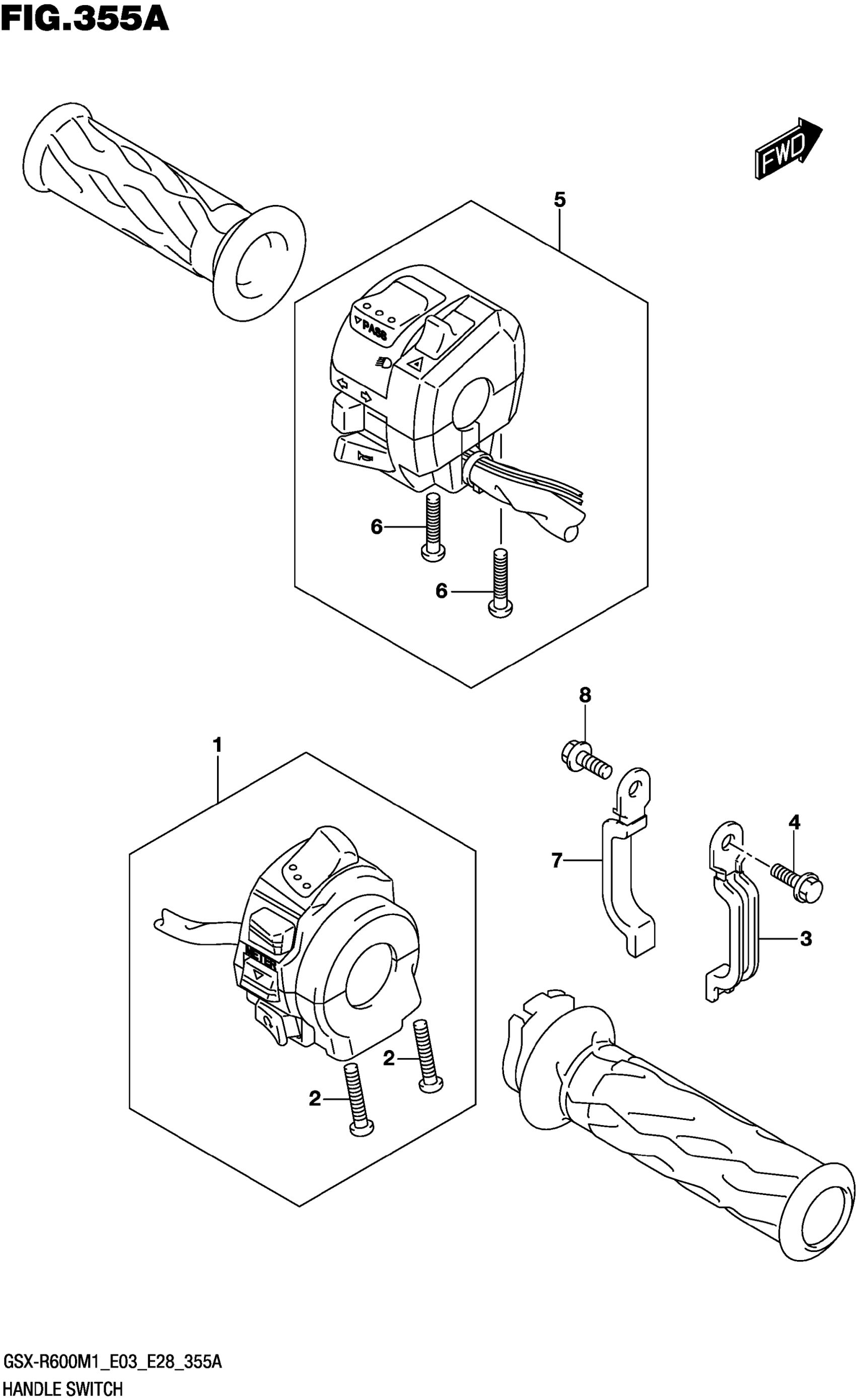 FIG.355A

FWD

5

PASS

6

6

8

1

7

4

3

METER

2

2

GSX-R600M1_E03_E28_355A
HANDLE SWITCH