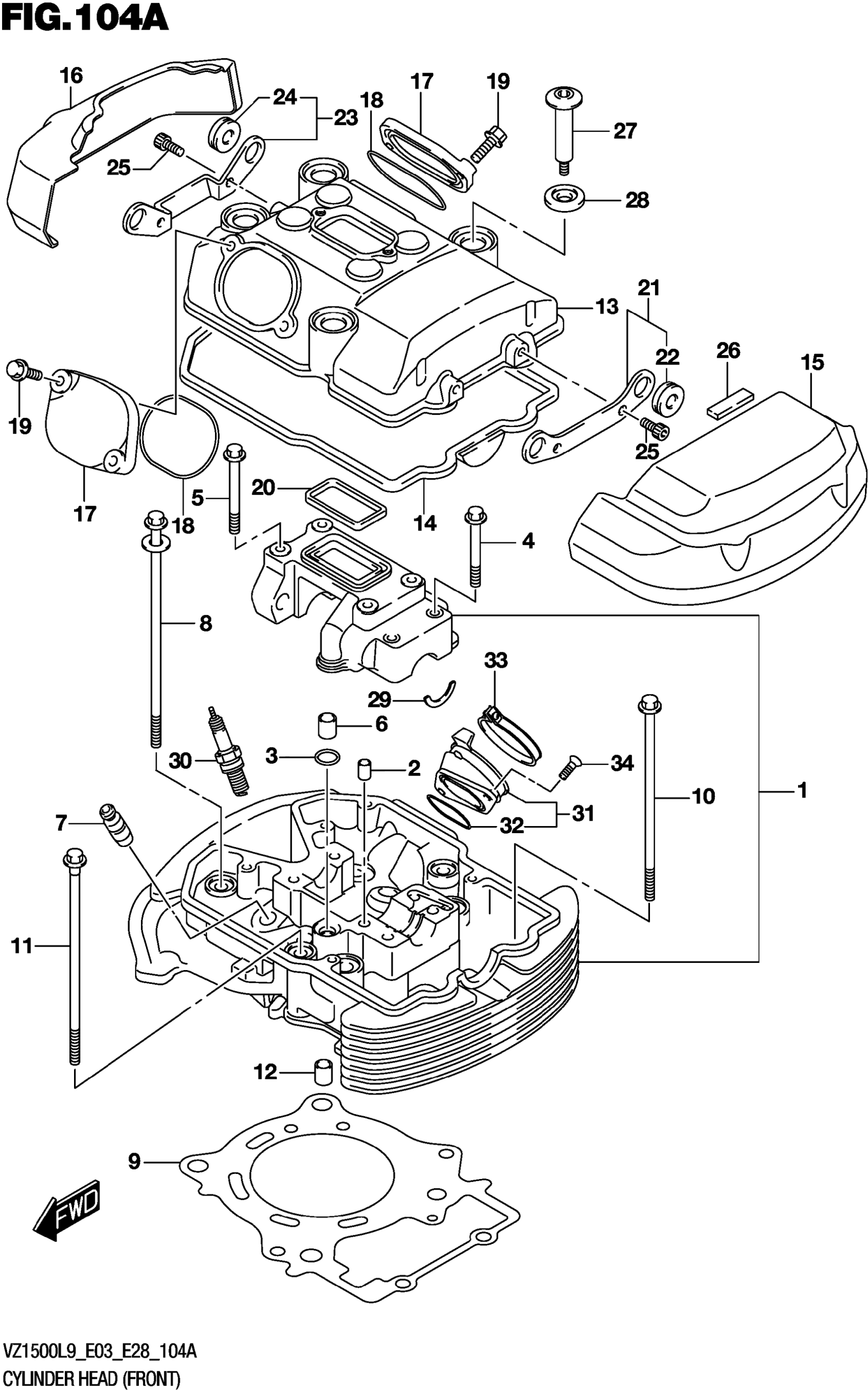 FIG.104A

16
24
23
18
17
19
27
25
28
13
21
22
26
15
19
25
17
18
5
20
14
4
8
33
29
6
30
3
2
34
10
1
7
31
32
11
12
9
FWD

VZ1500L9_E03_E28_104A
CYLINDER HEAD (FRONT)