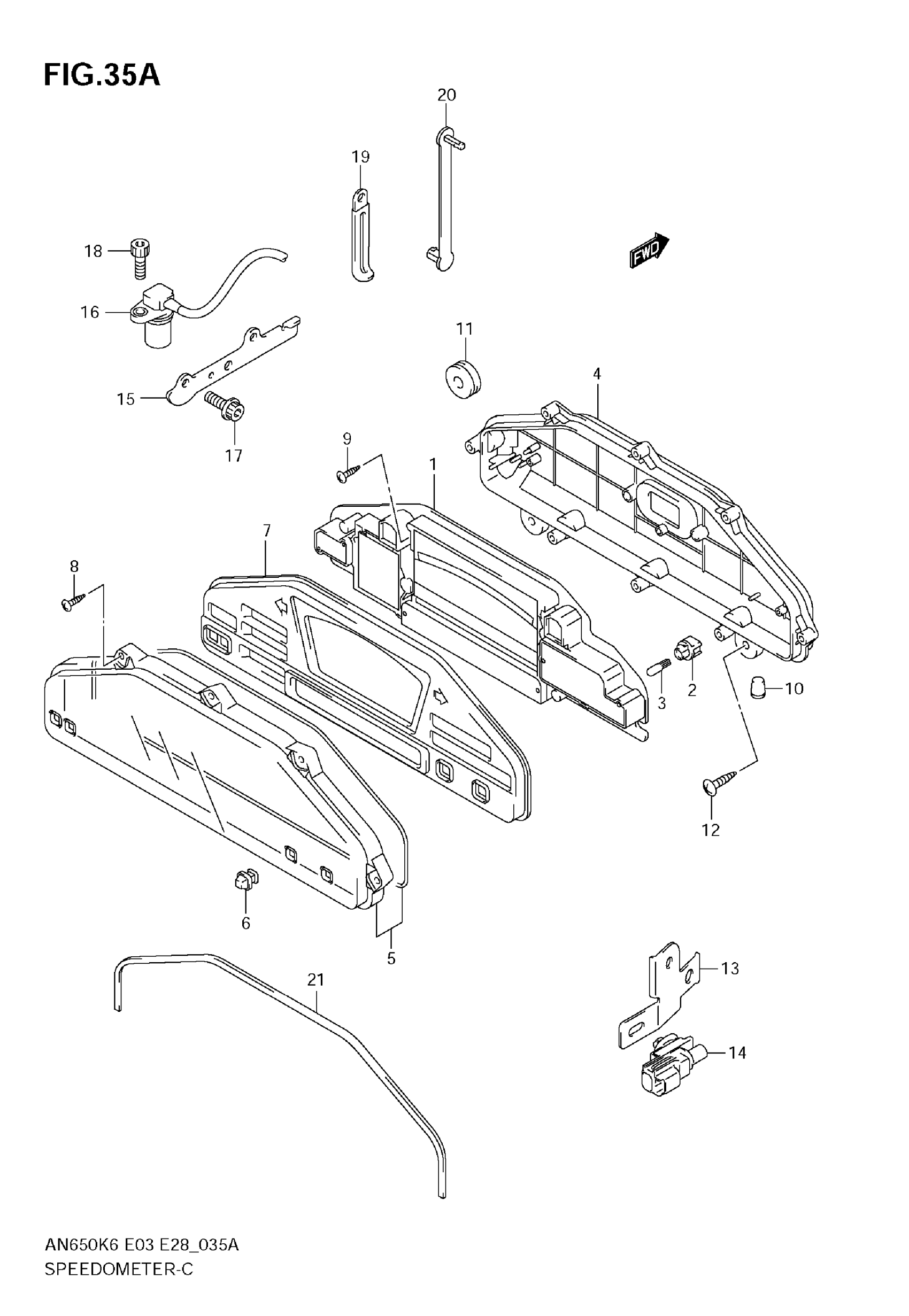 FIG.35A

20

19

18

FWD

16

11

4

15

17

9

1

7

8

3

2

10

12

6

5

21

13

14

AN650K6 E03 E28_035A
SPEEDOMETER-C