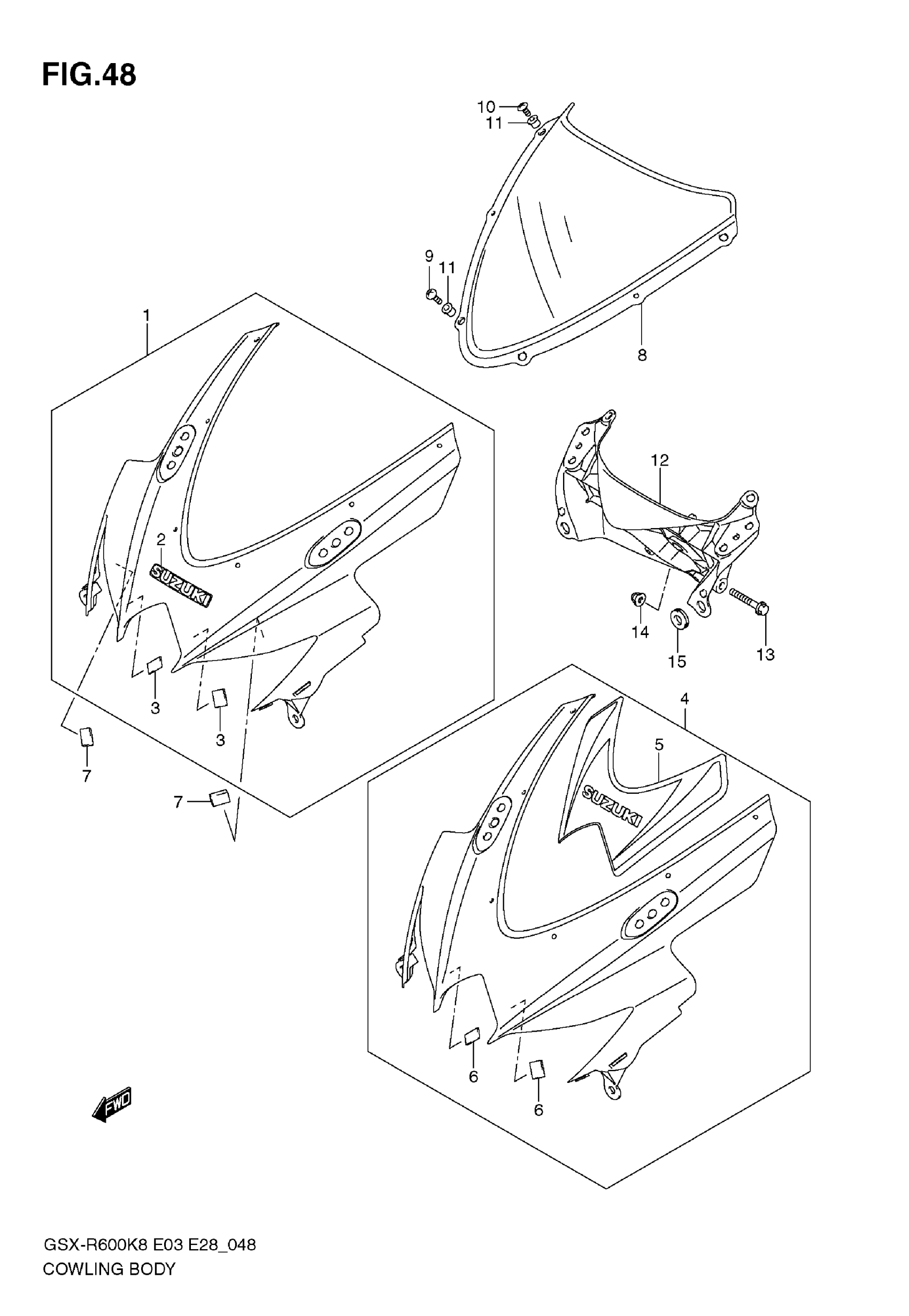 FIG.48

10
11
9
11
8
1
2
SUZUKI
3
3
7
7
12
14
15
13
4
5
SUZUKI
6
6
FWD

GSX-R600K8 E03 E28_048
COWLING BODY