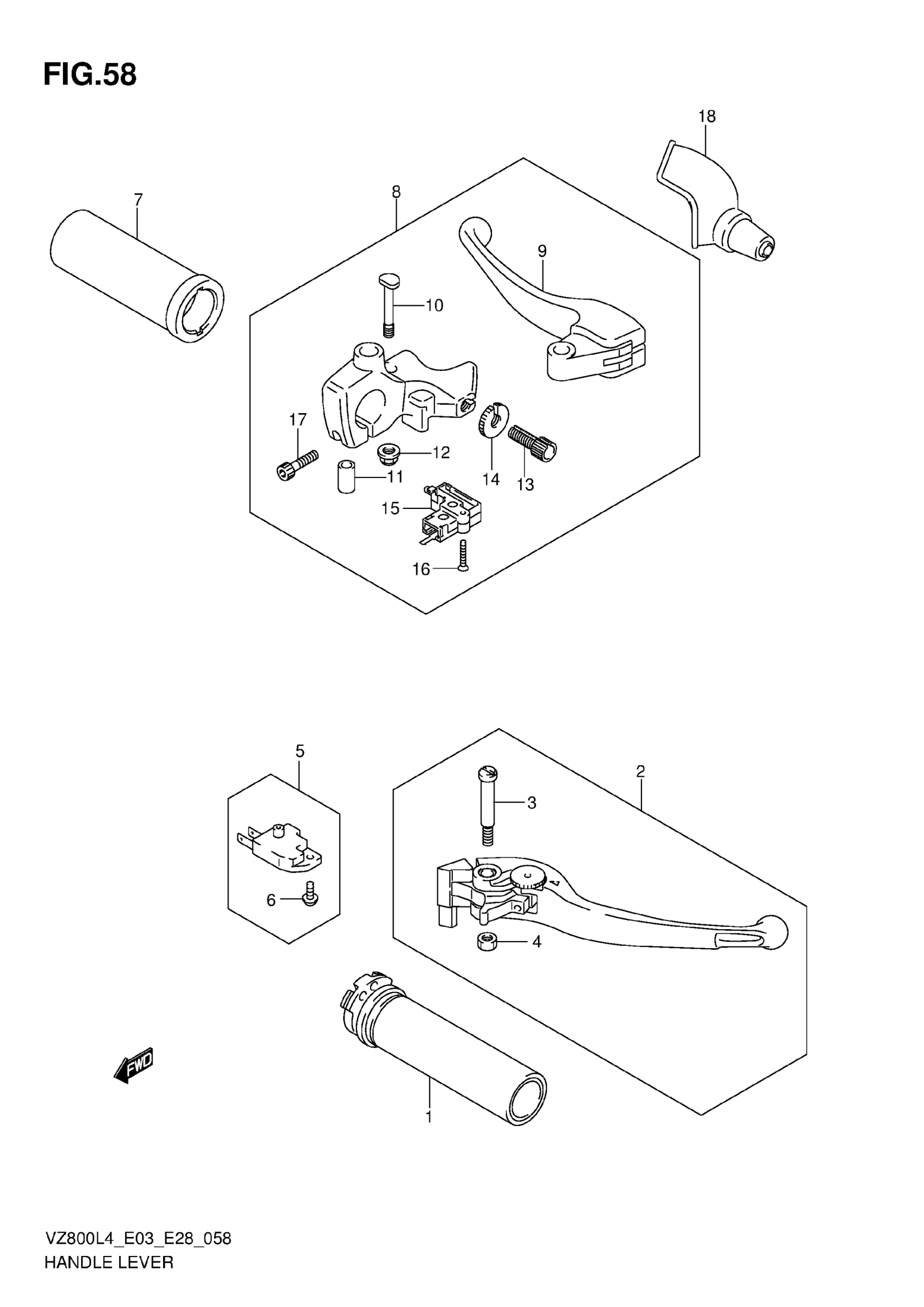 FIG.58

18

7

8

9

10

17

12

11

14

13

15

16

5

2

3

6

4

FWD

1

VZ800L4_E03_E28_058
HANDLE LEVER