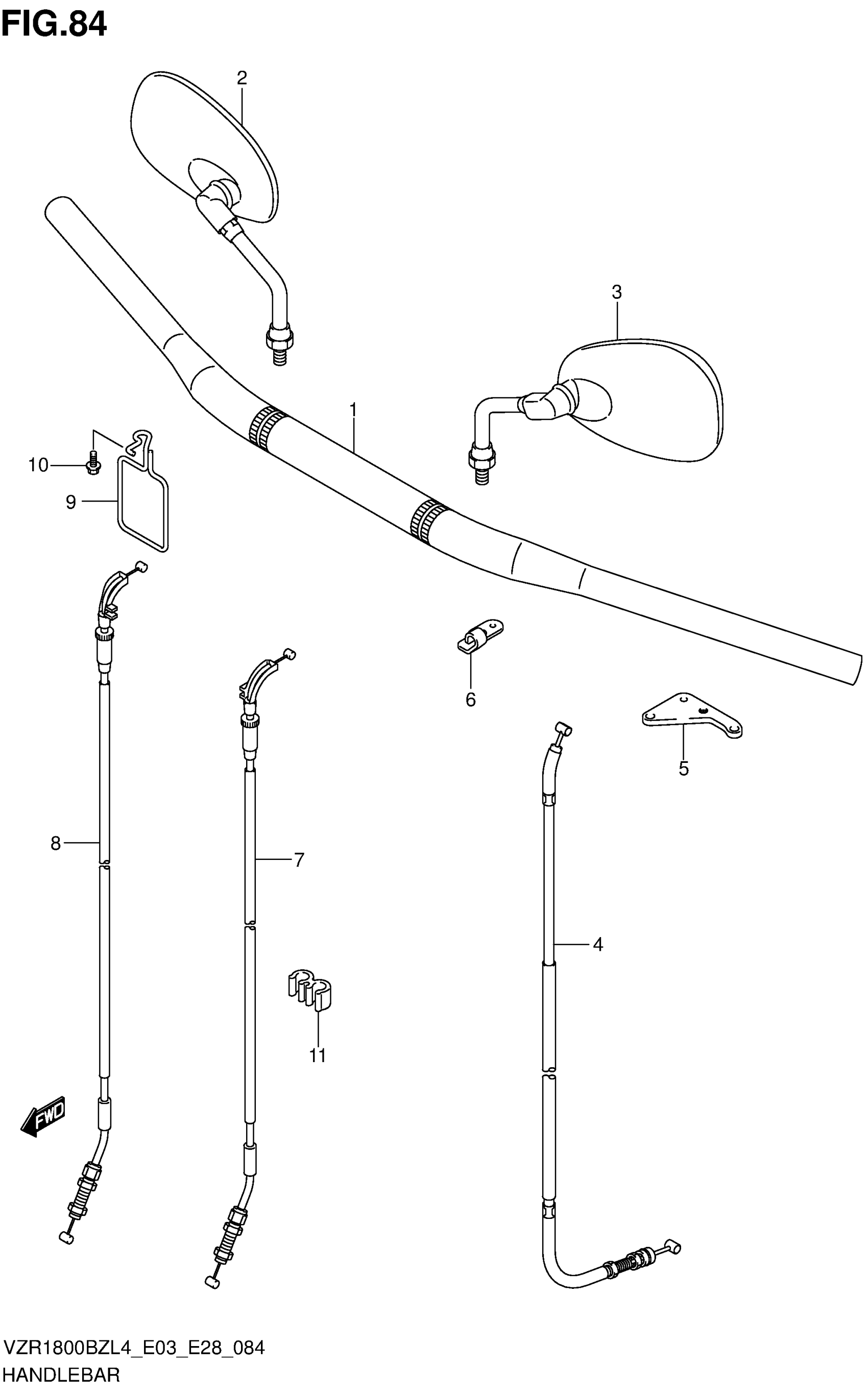 FIG.84

2

3

1

10

9

6

5

8

7

4

11

FWD

VZR1800BZL4_E03_E28_084
HANDLEBAR