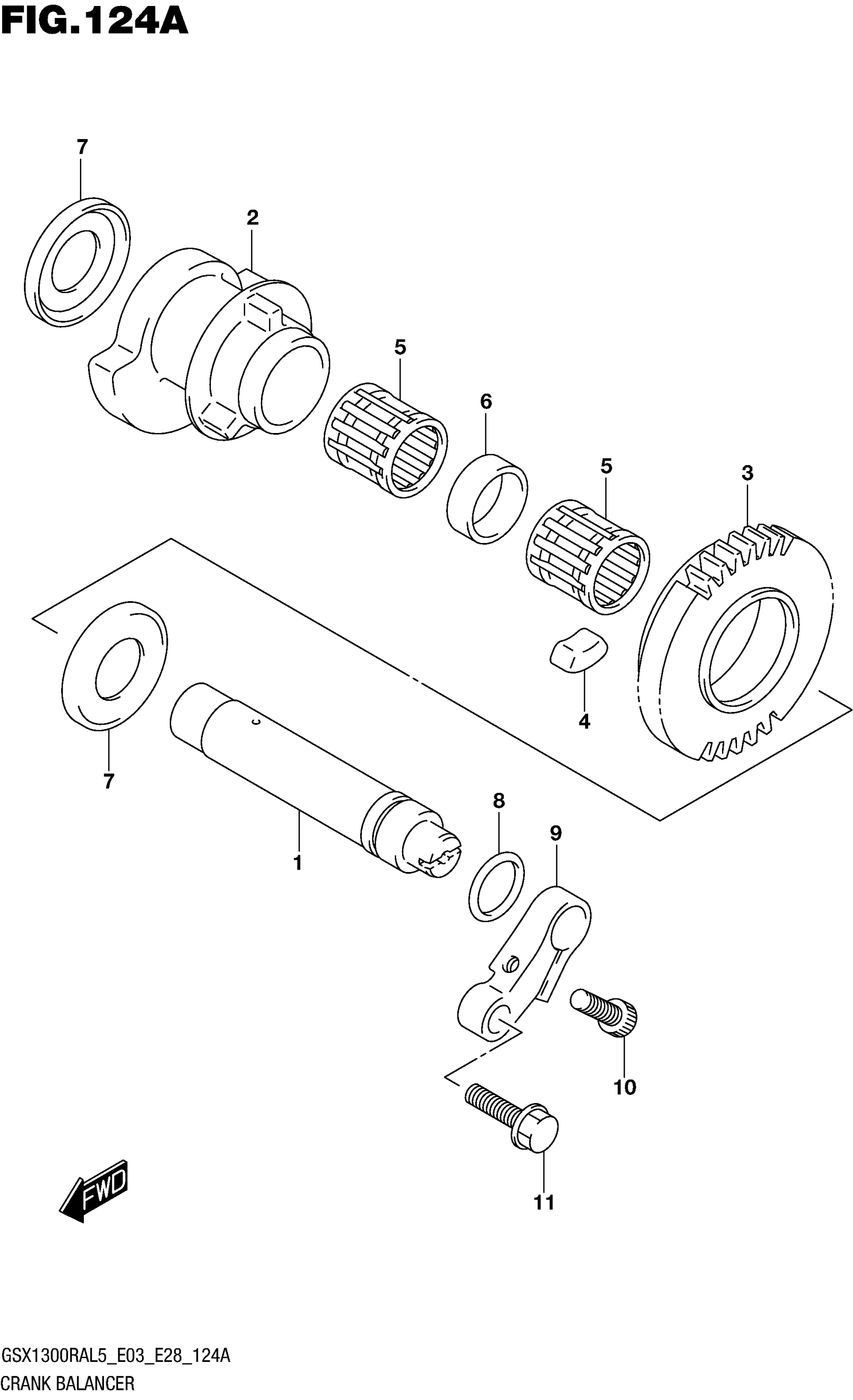 FIG.124A

7

2

5

6

5

3

4

7

1

8

9

10

11

FWD

GSX1300RAL5_E03_E28_124A
CRANK BALANCER